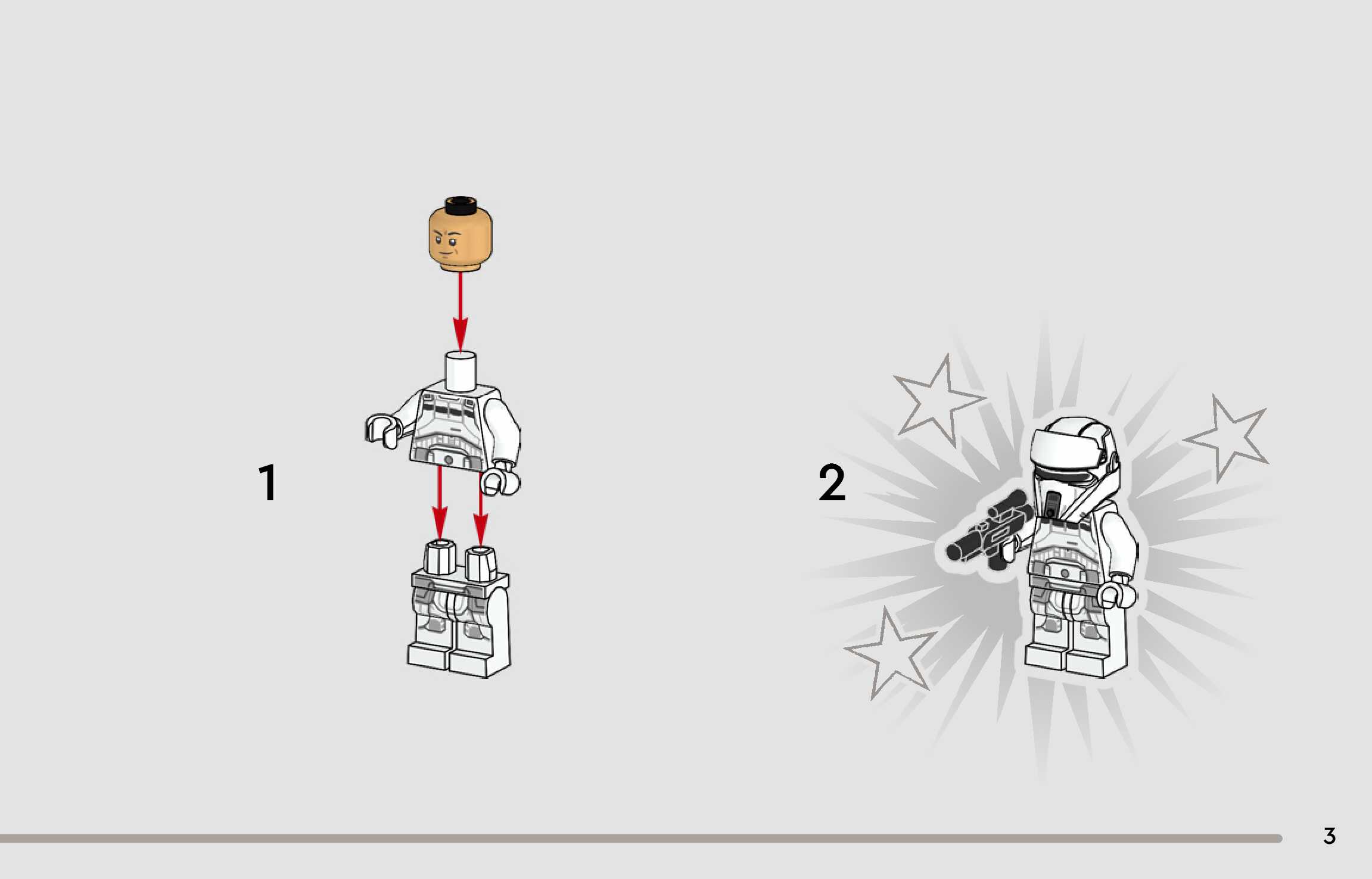 1

2

3