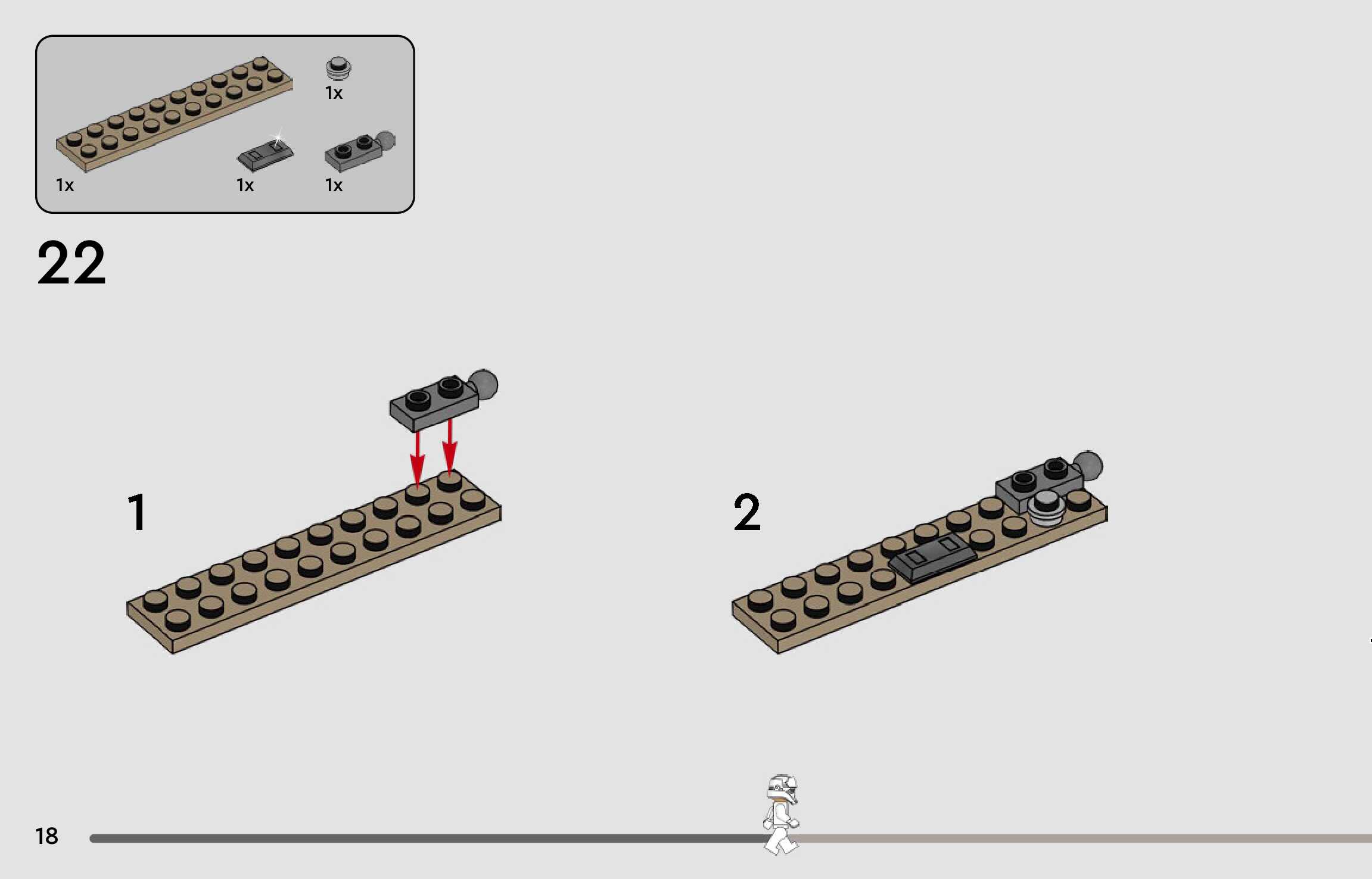 1x

1x

1x

1x

22

1

2

18