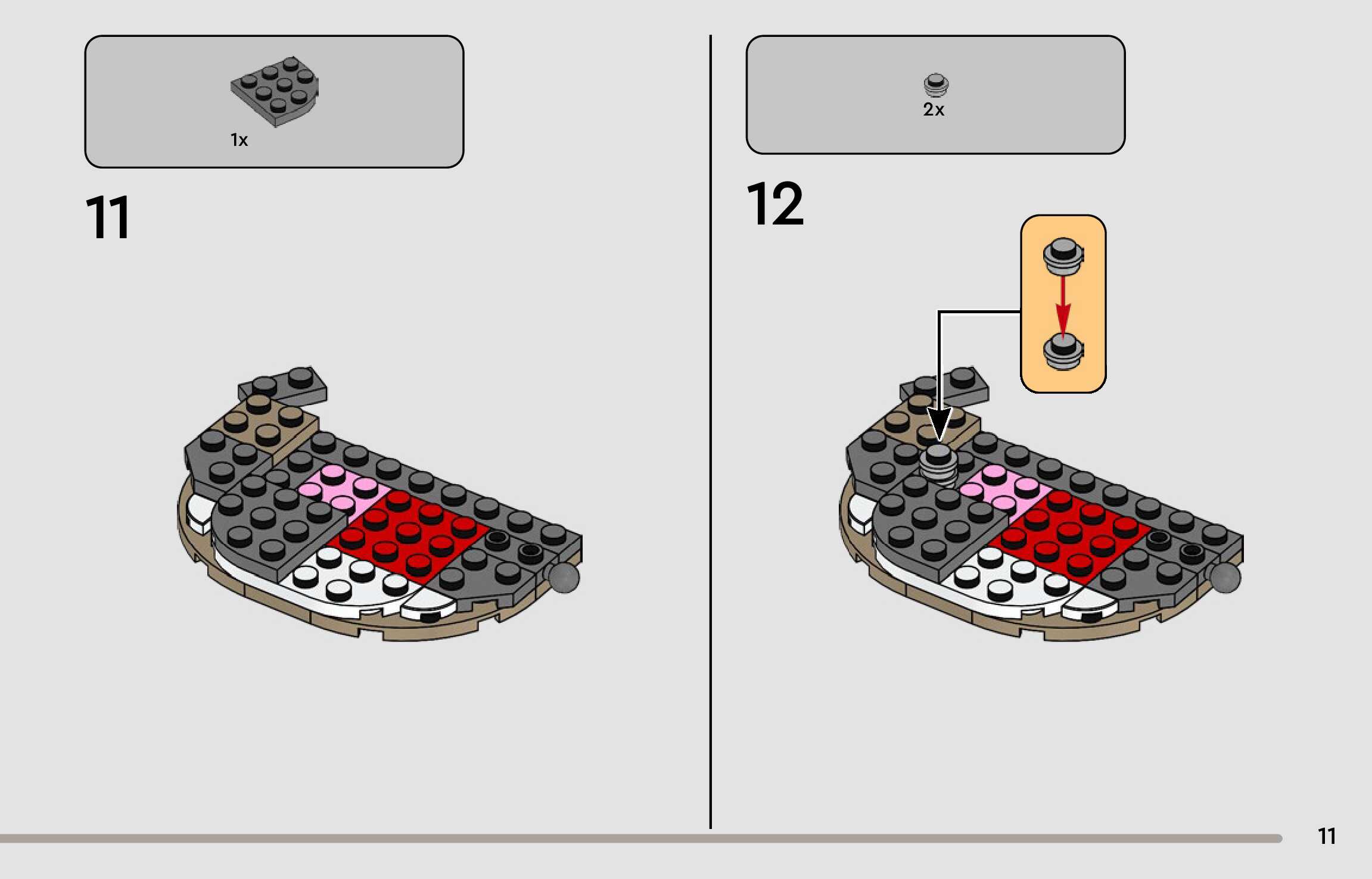 1x

11

2x

12

11