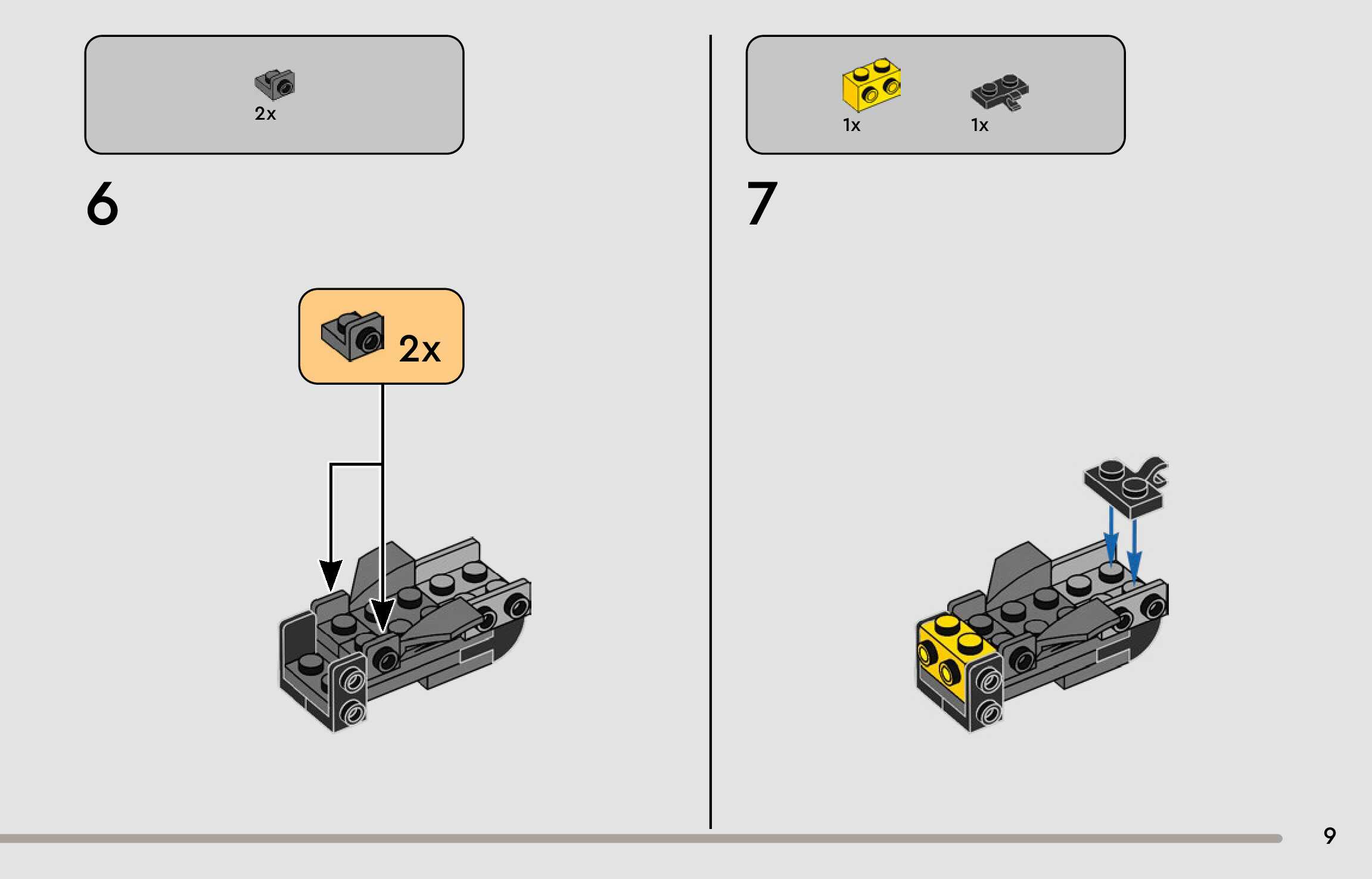 2x

6

2x

1x

1x

7

9