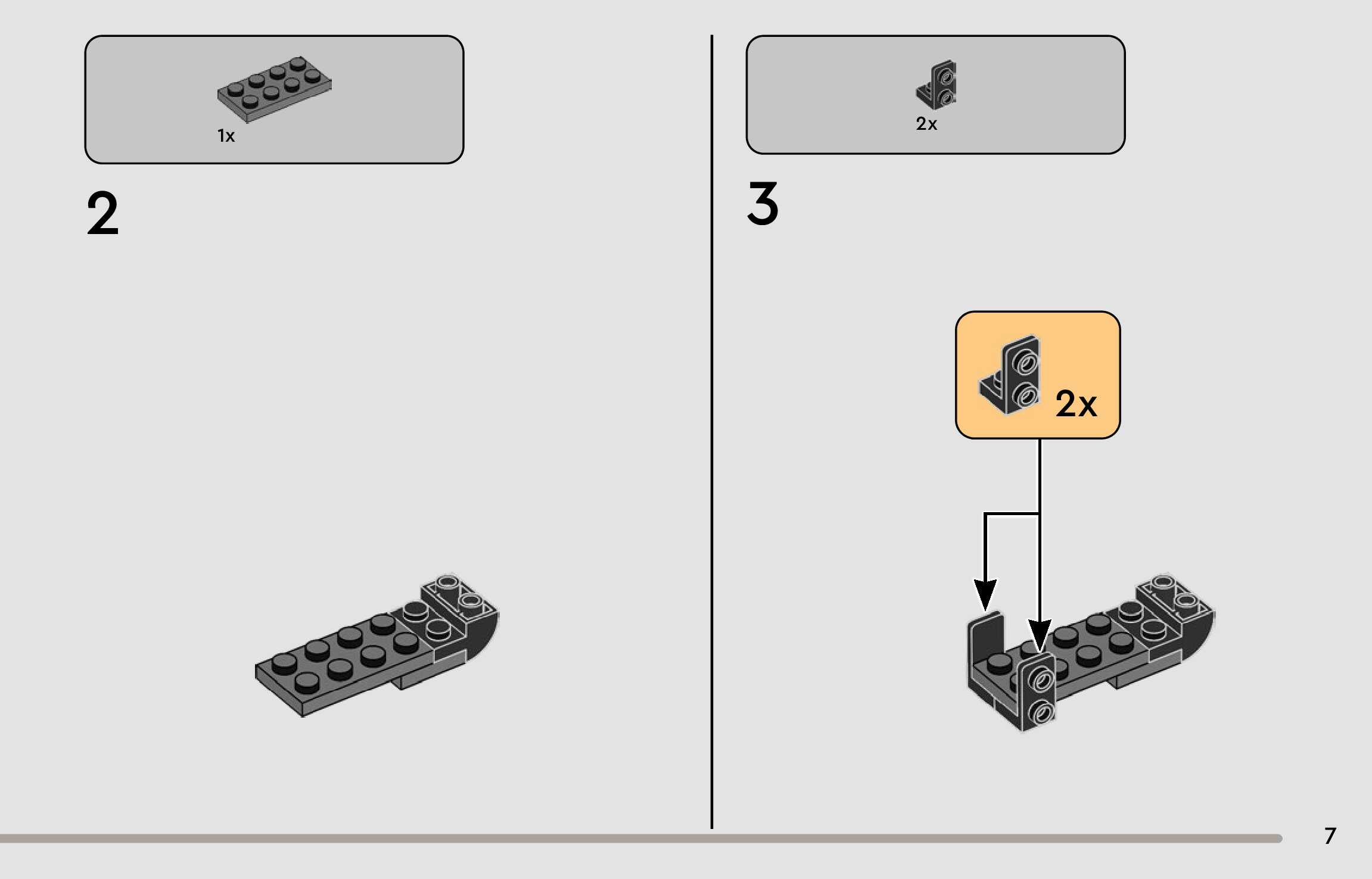 1x

2

2x

3

2x

7