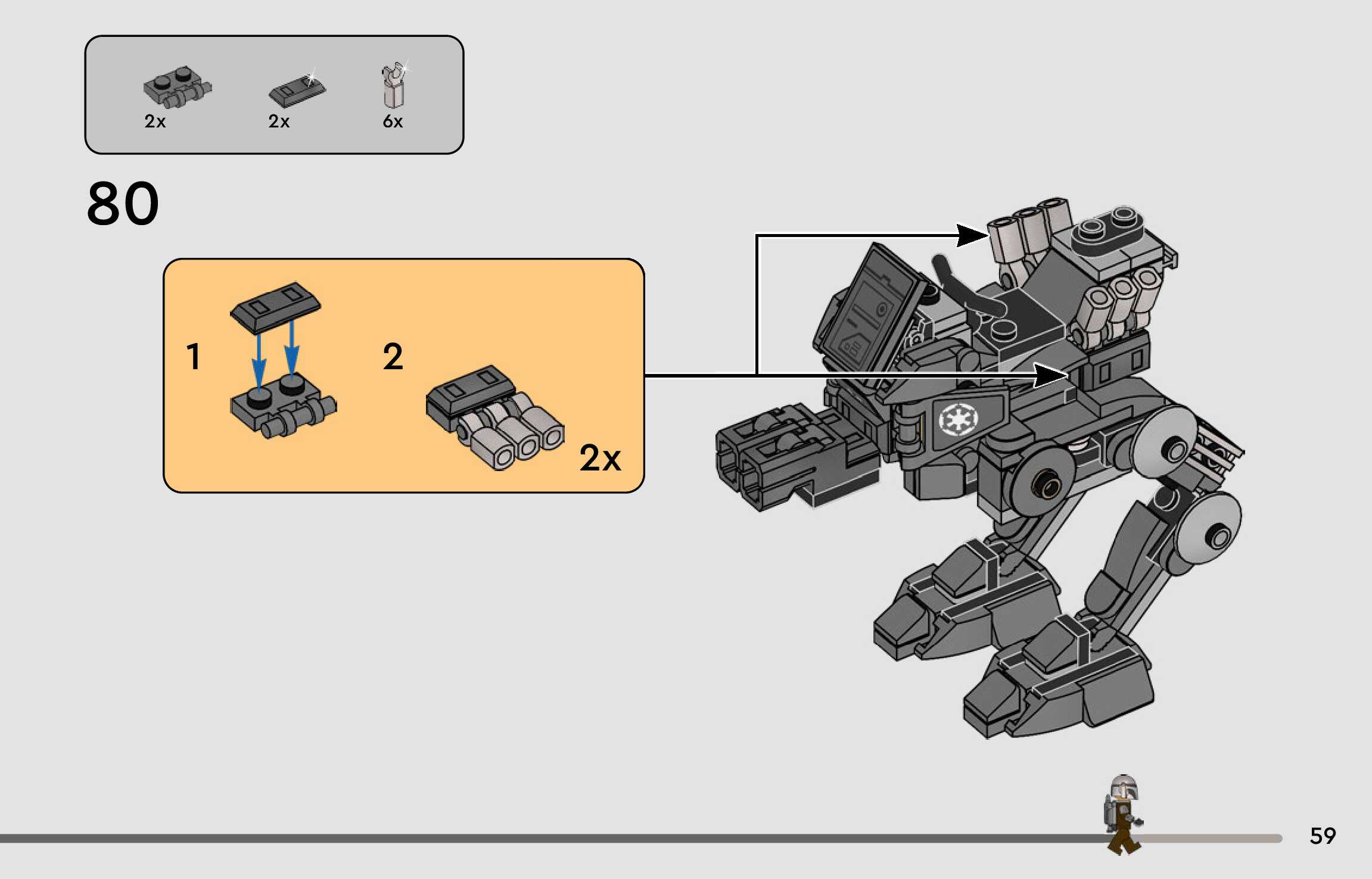 2x
2x
6x

80

1
2
2x

59