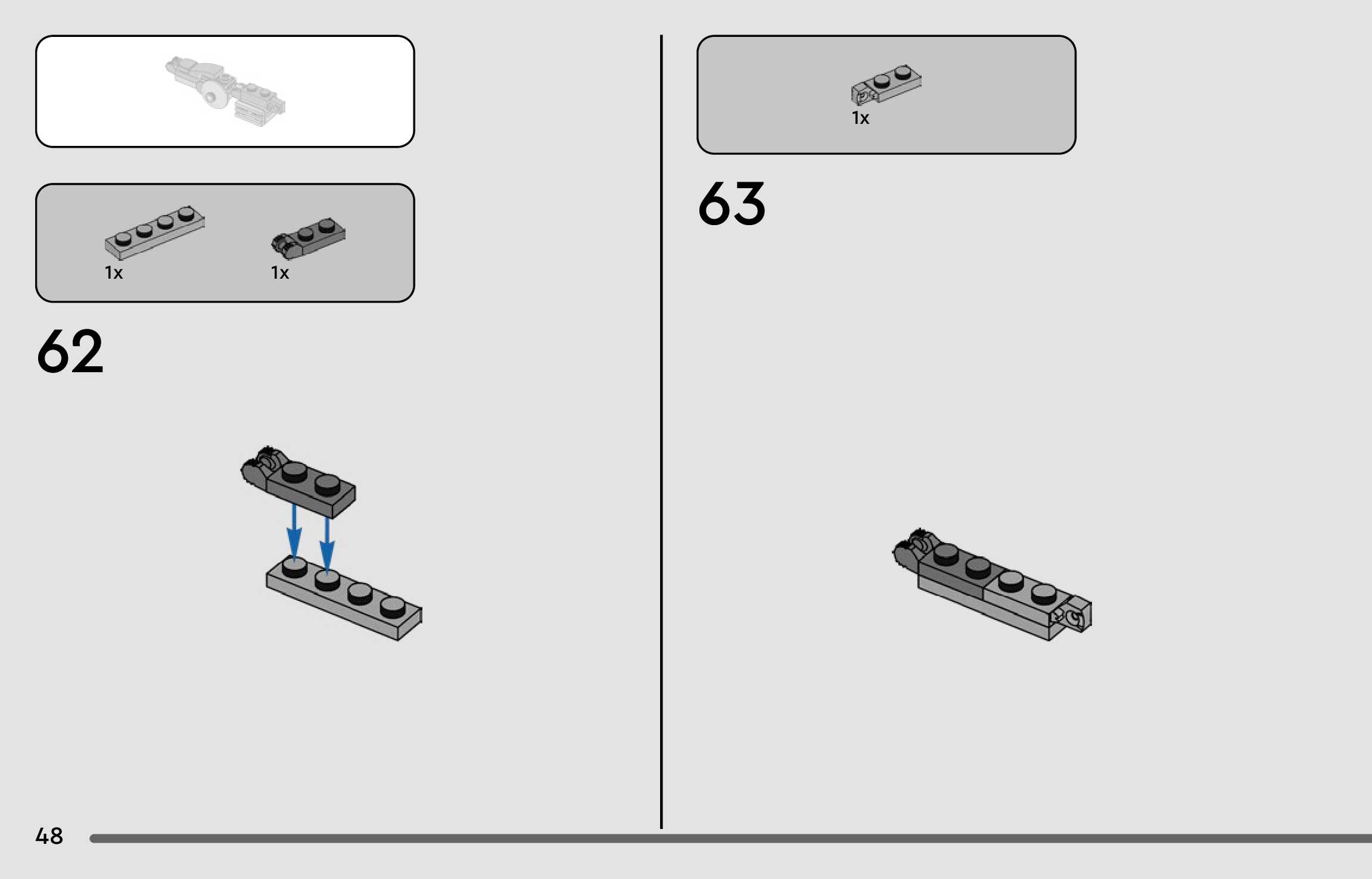 1x

1x

62

1x

63

48