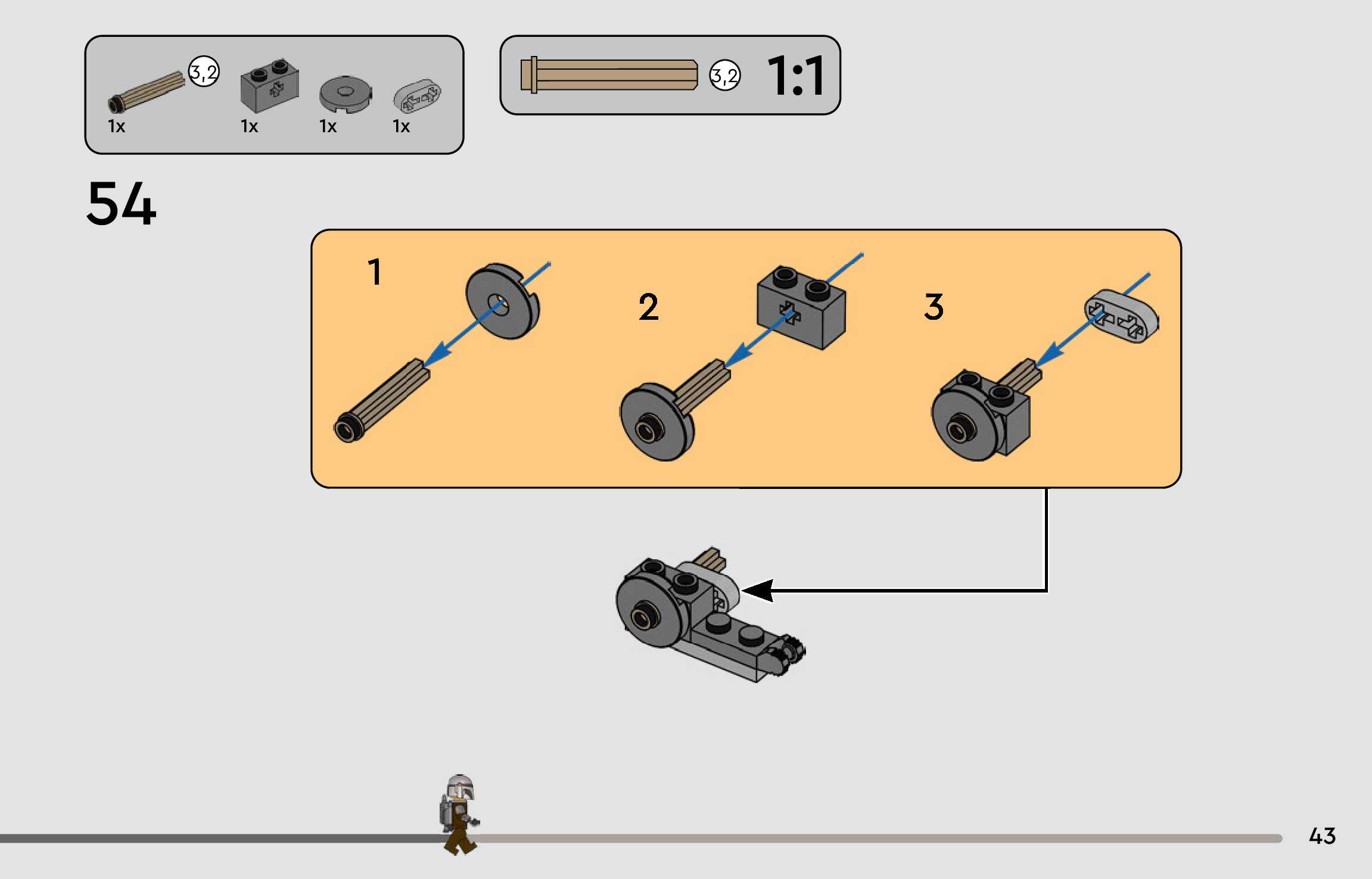 3,2
1x
1x
1x
1x

3,2
1:1

54

1
2
3

43