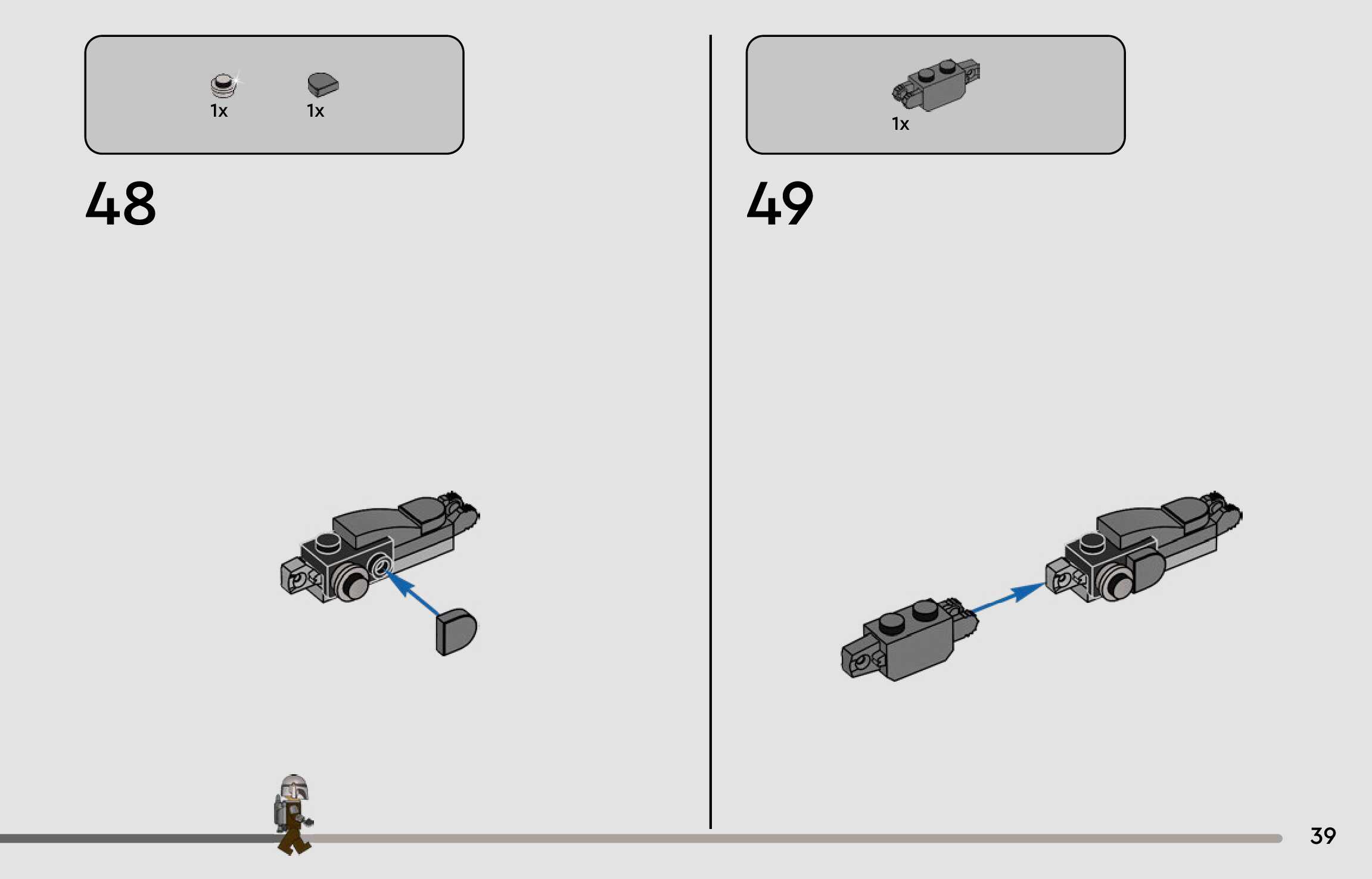 1x 1x

48

1x

49

39