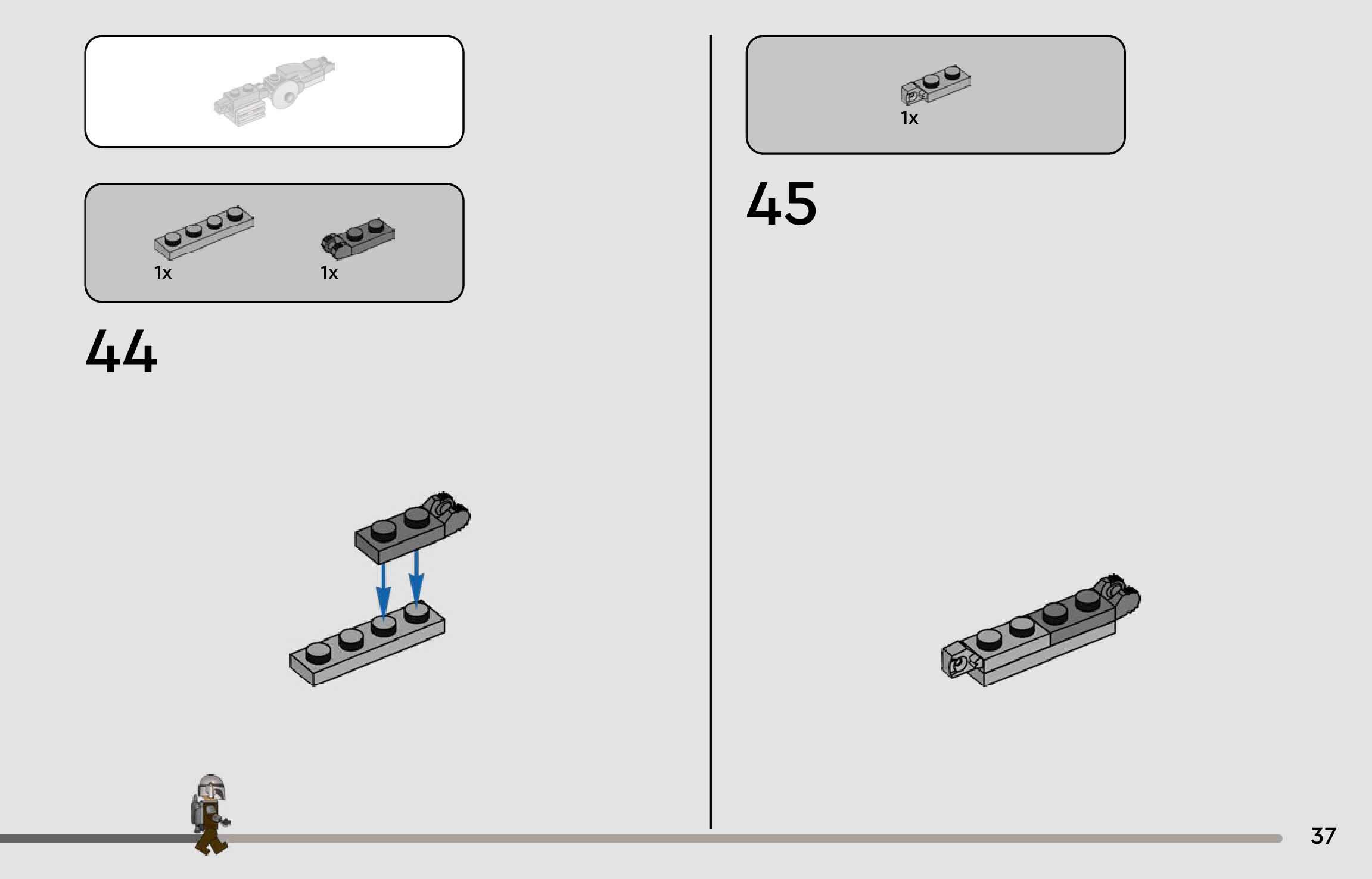 1x 1x

44

1x

45

37