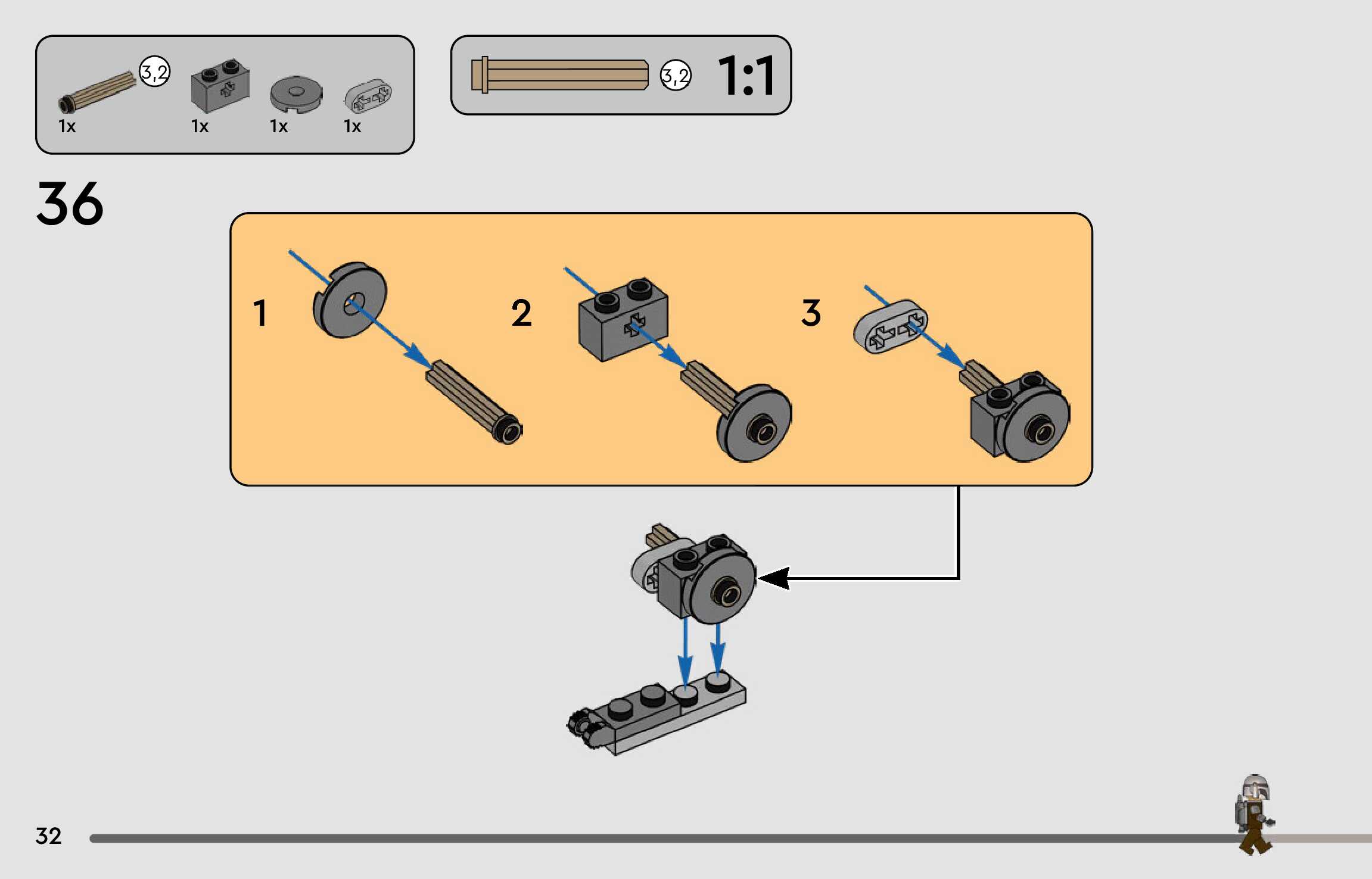 3,2
1x
1x
1x
1x

3,2
1:1

36

1
2
3

32