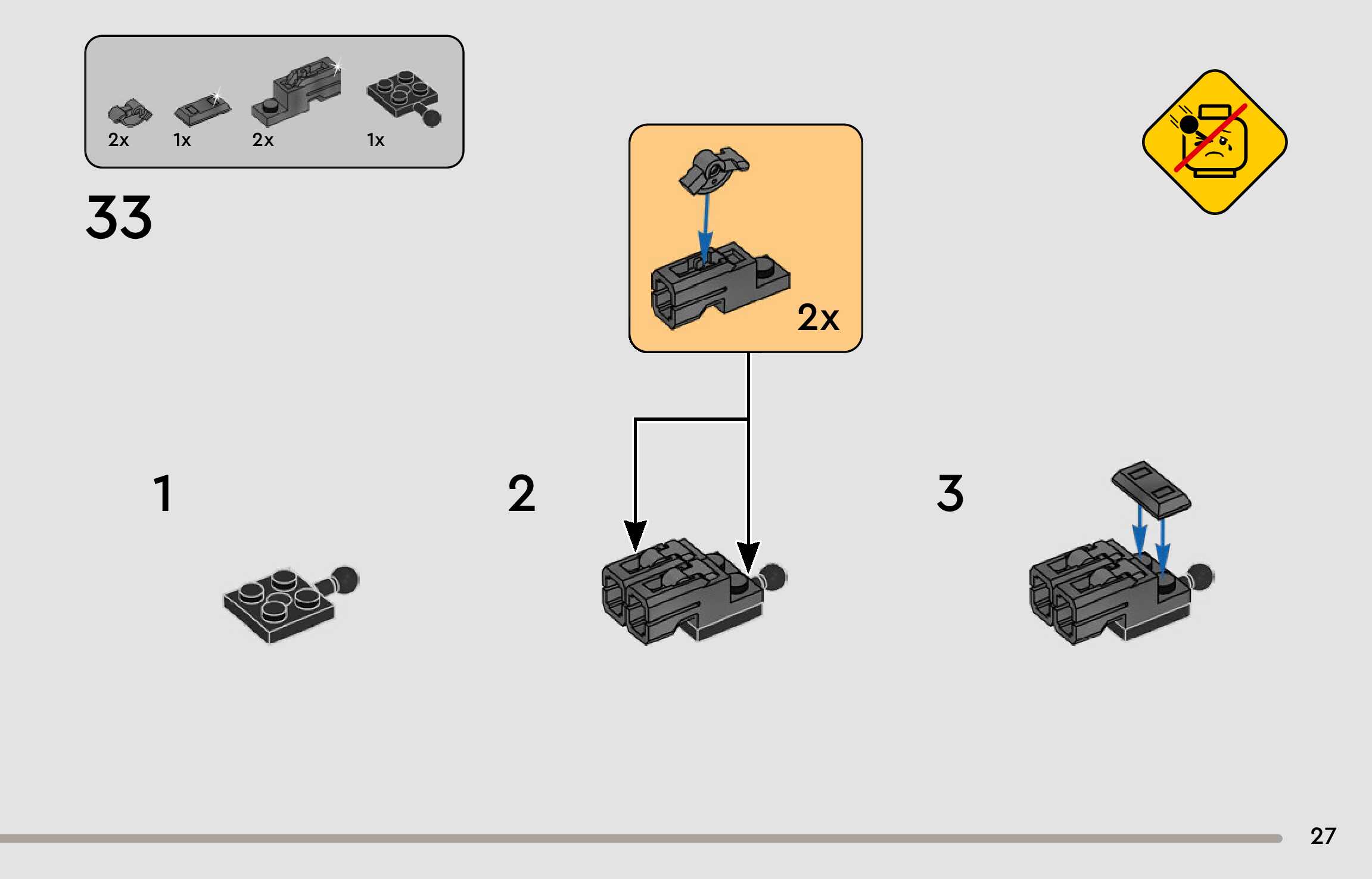 2x 1x 2x 1x

33

2x

1

2

3

27