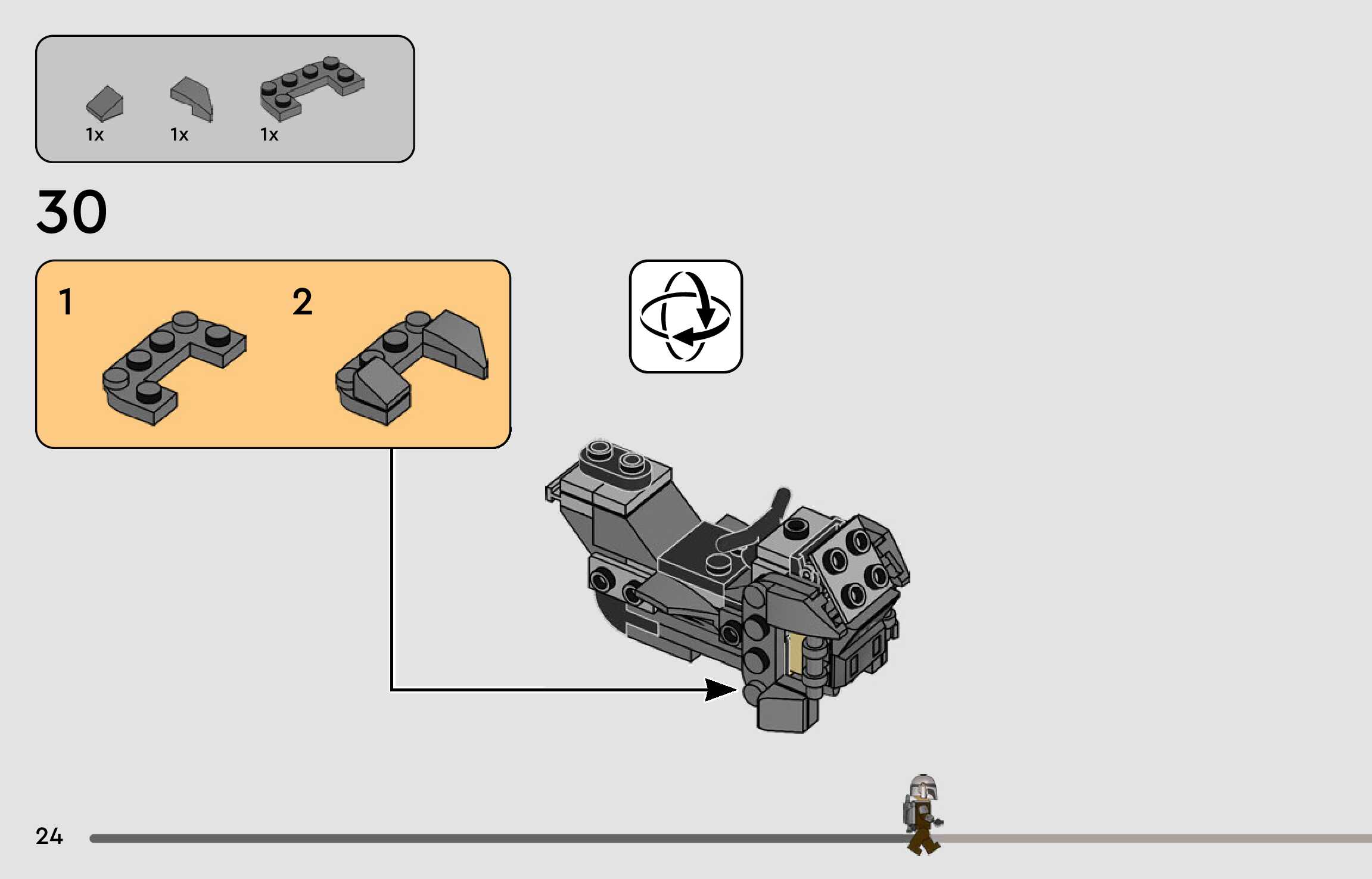 1x 1x 1x

30

1

2

24