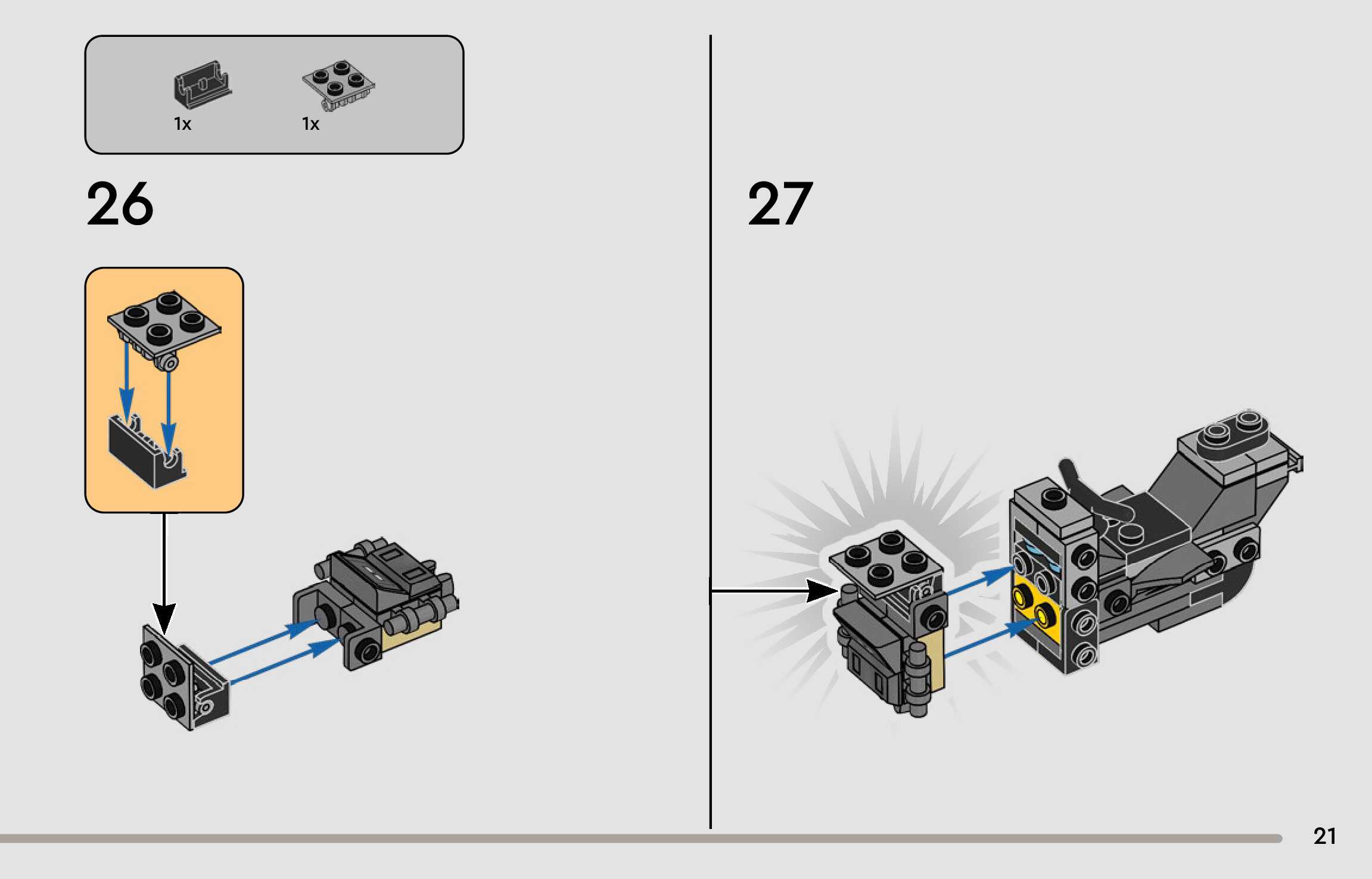 1x 1x

26

27

21