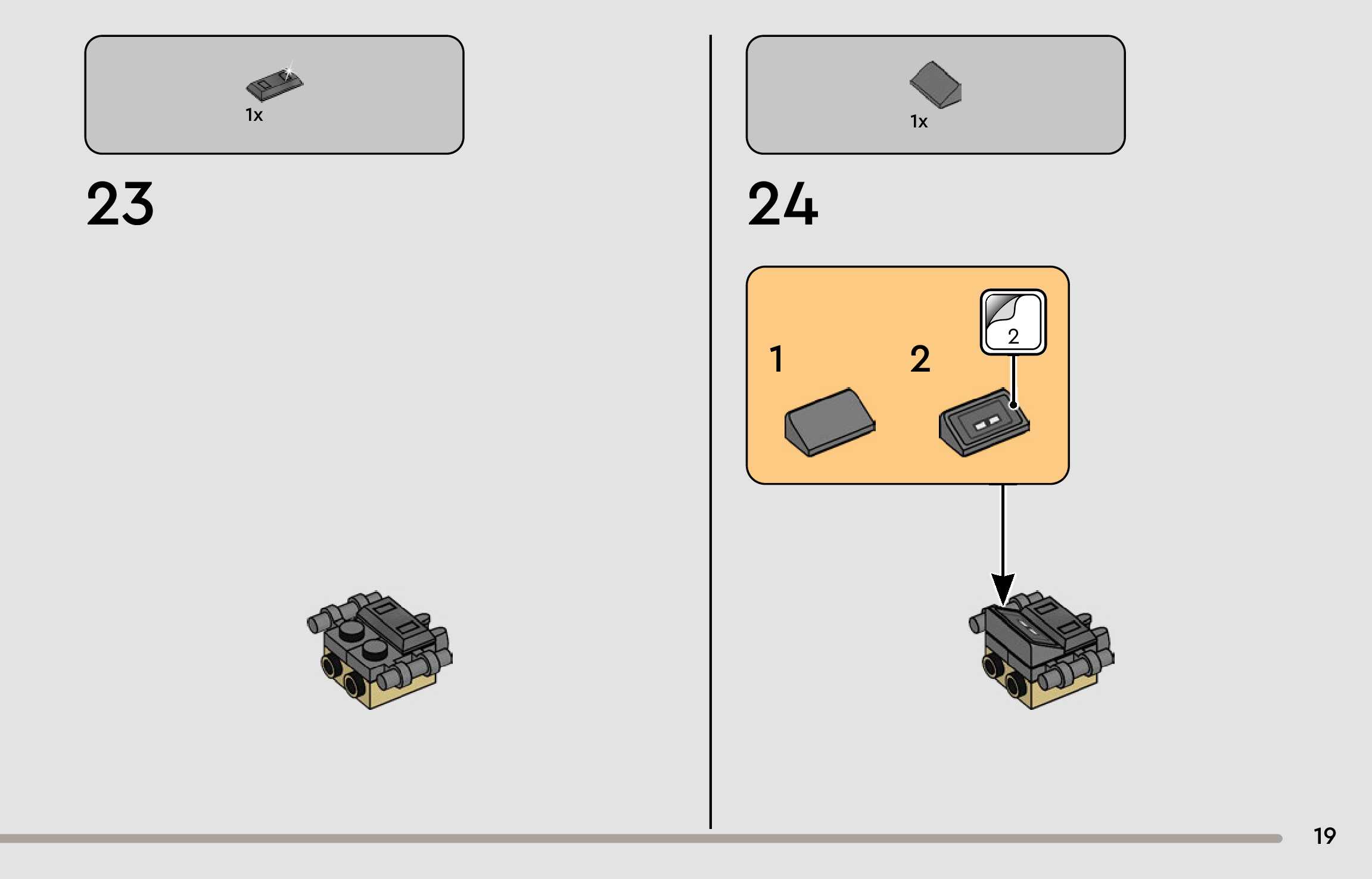 1x

23

1x

24

1

2

2

19