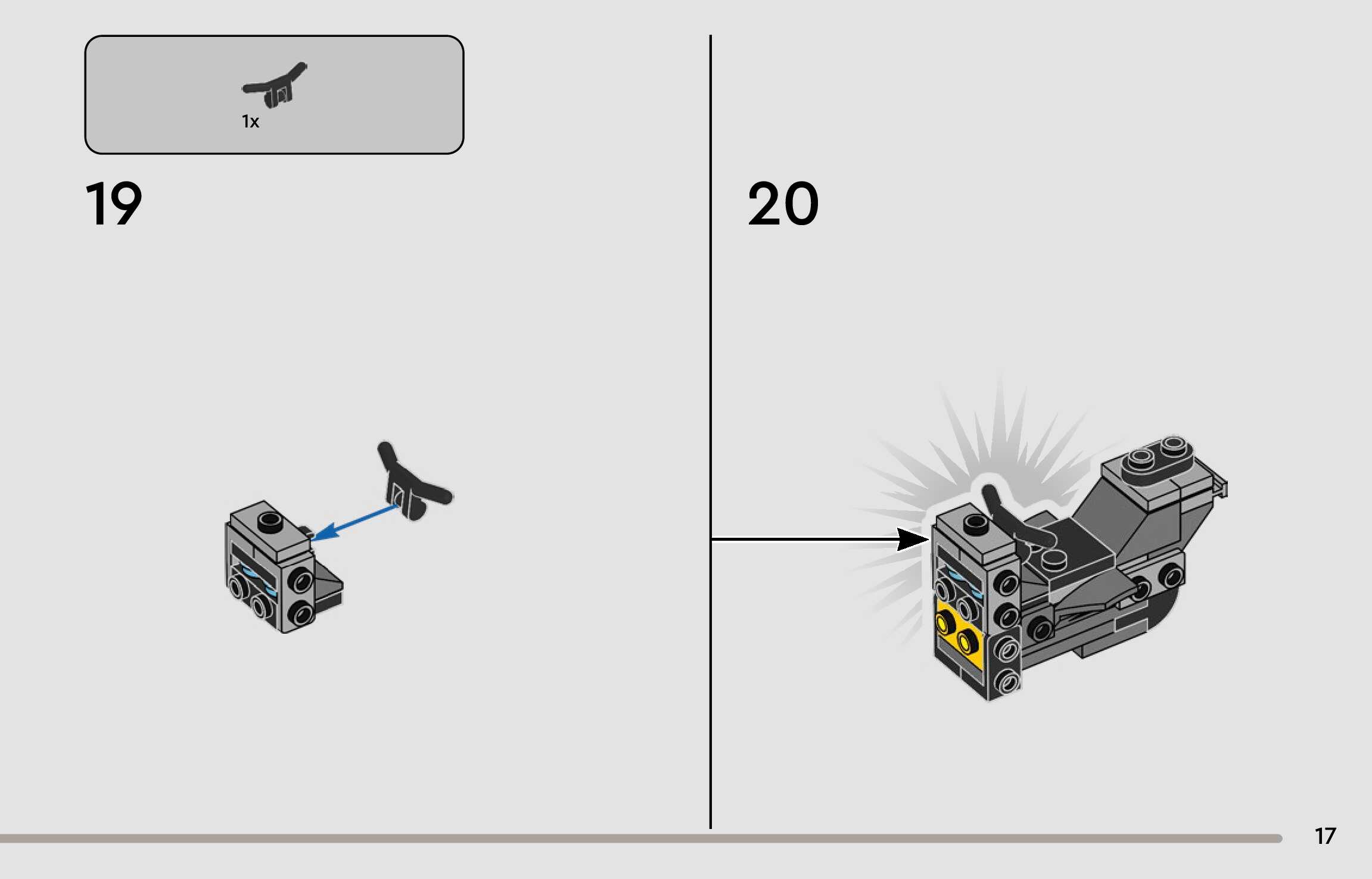 1x

19

20

17