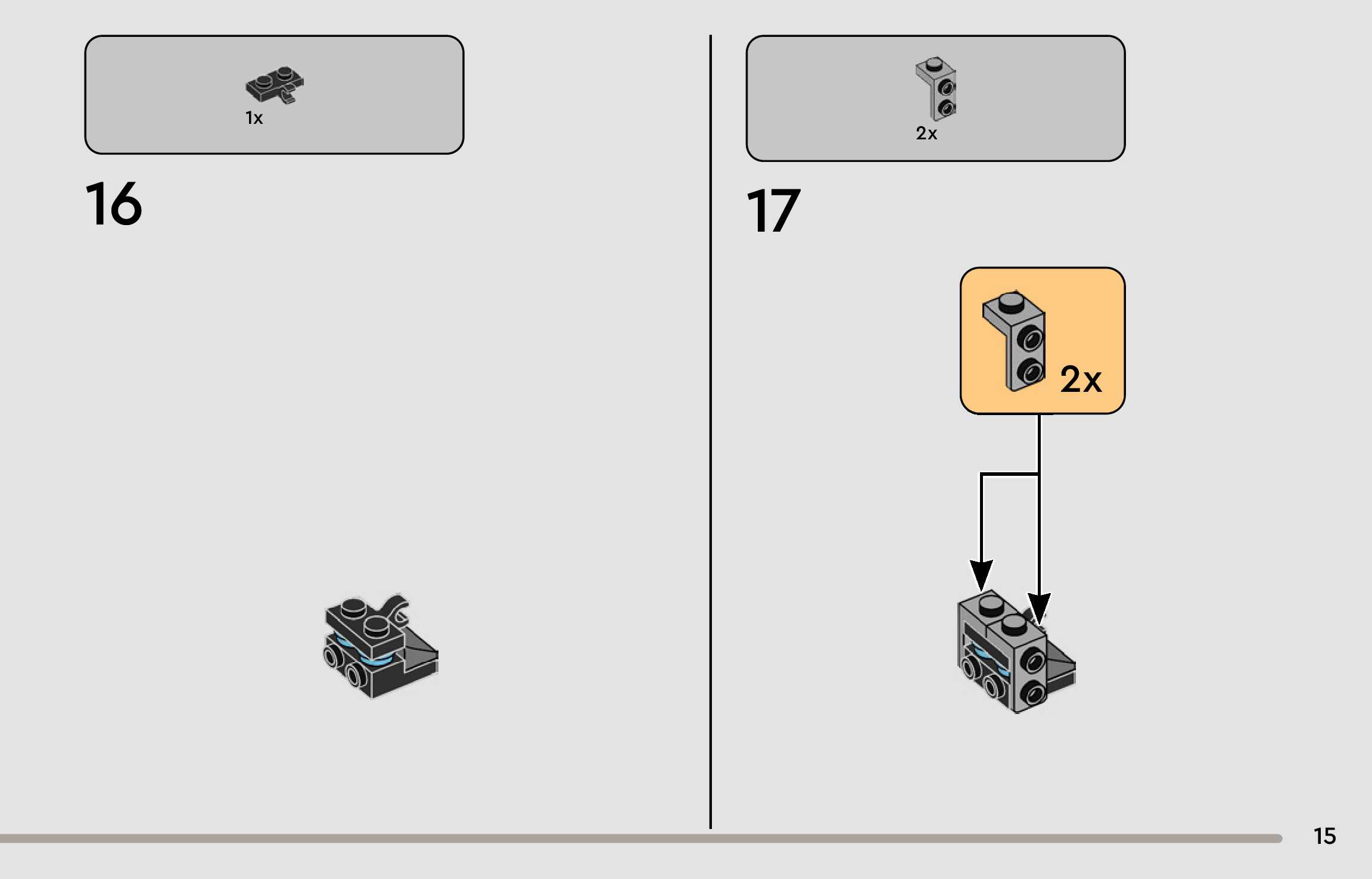 1x

16

2x

17

2x

15