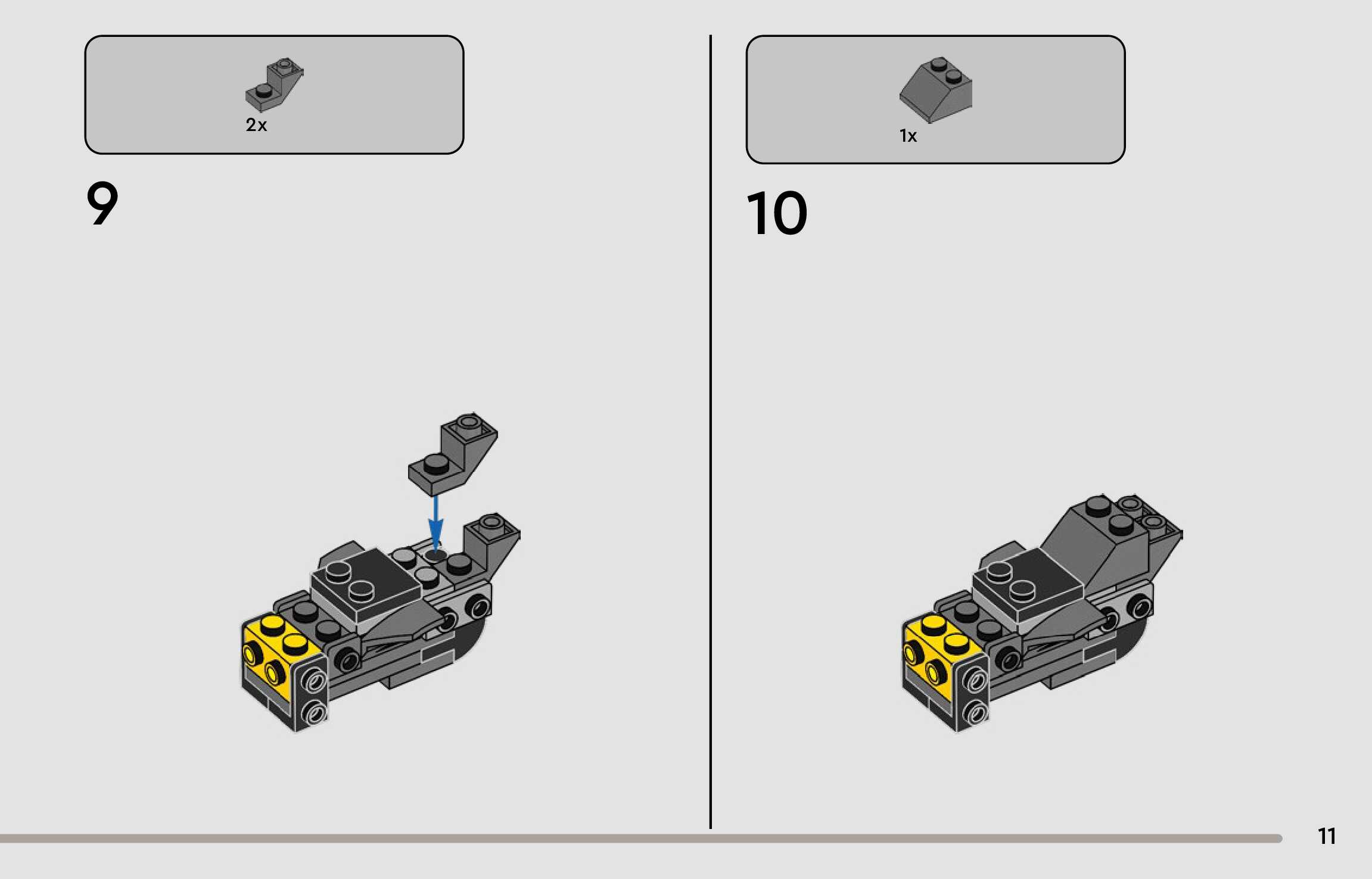 2x

9

1x

10

11