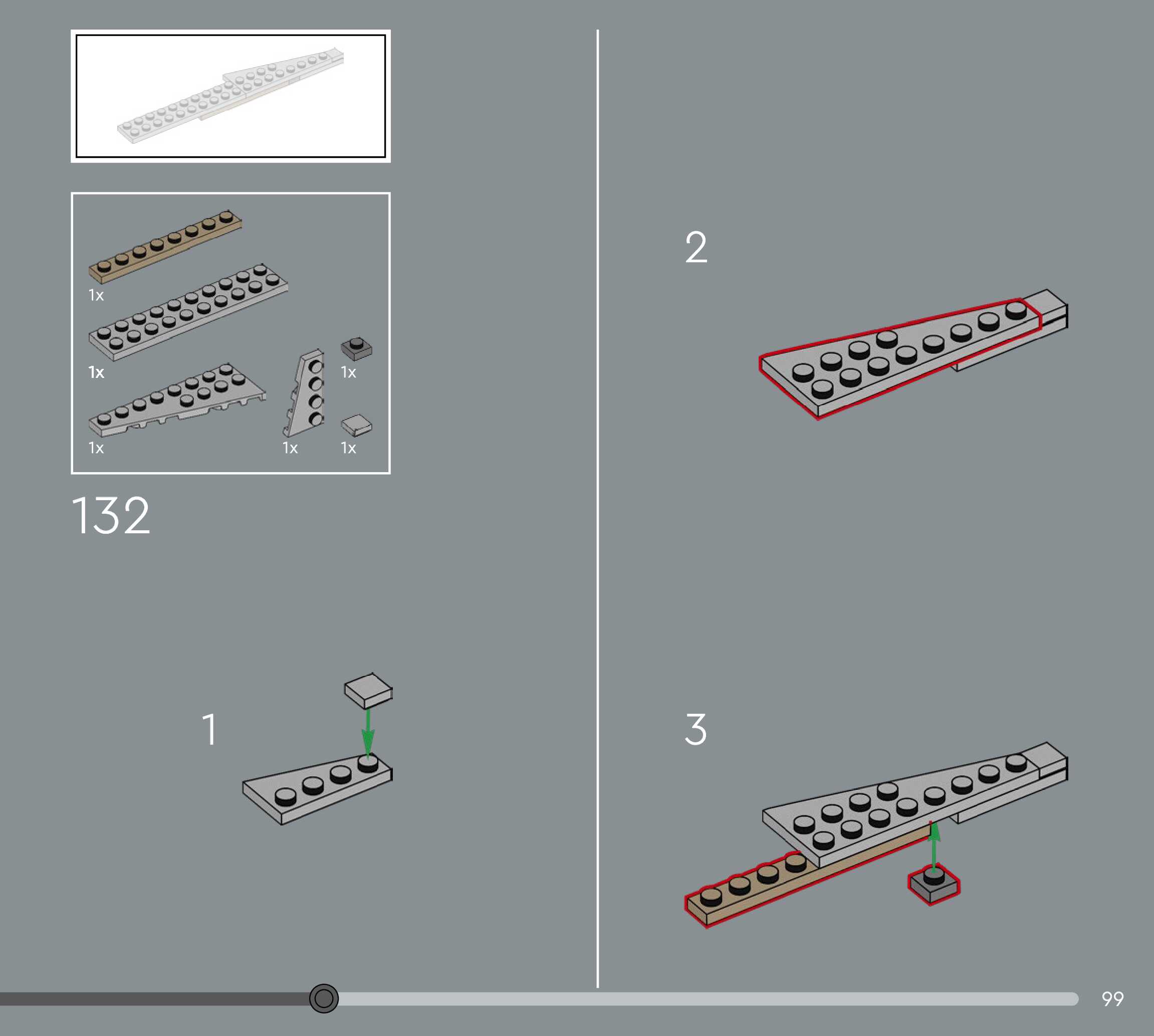 1x
1x
1x
1x
1x
1x

132

1

2

3

99