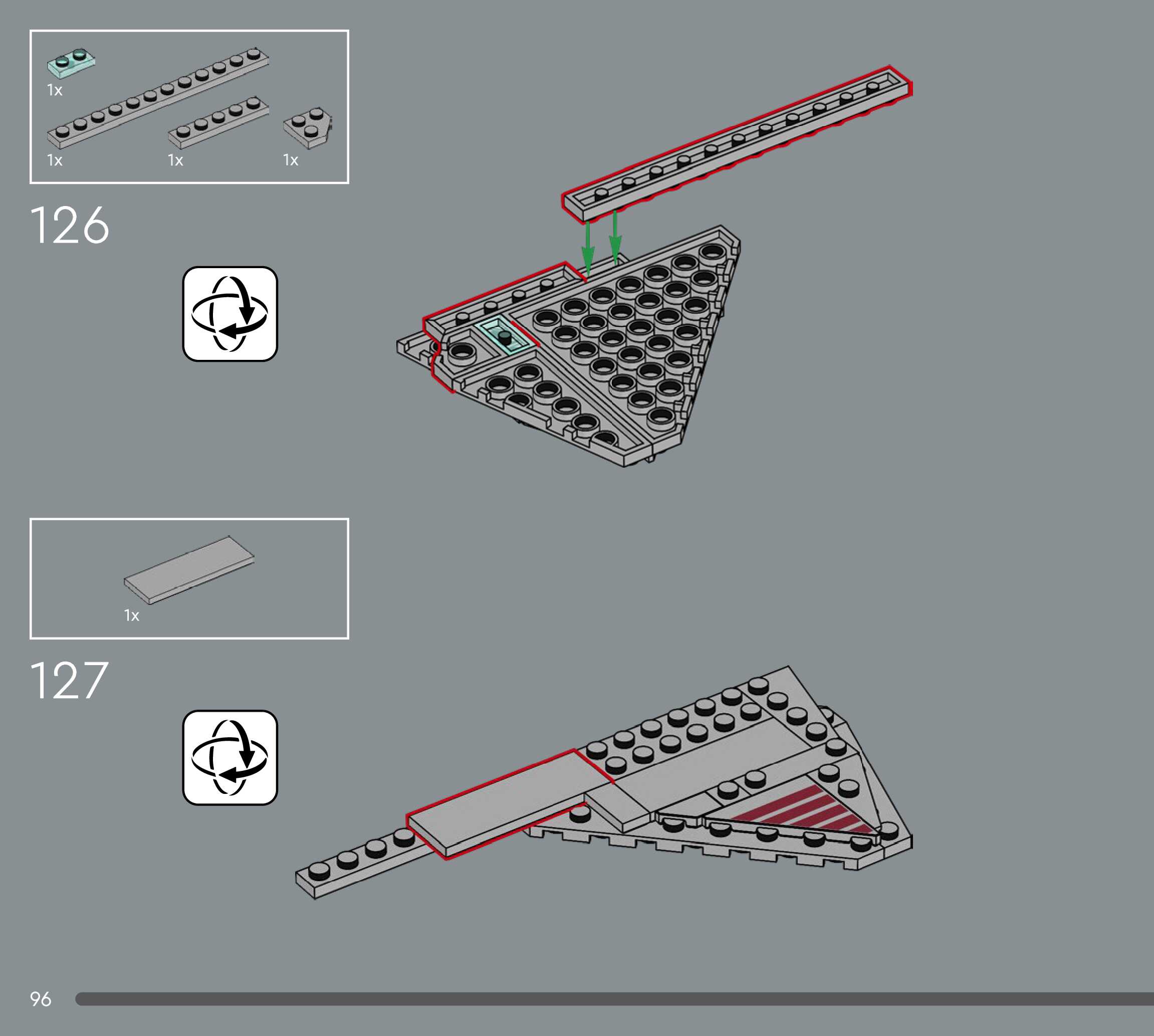 1x

1x

1x

1x

126

1x

127

96