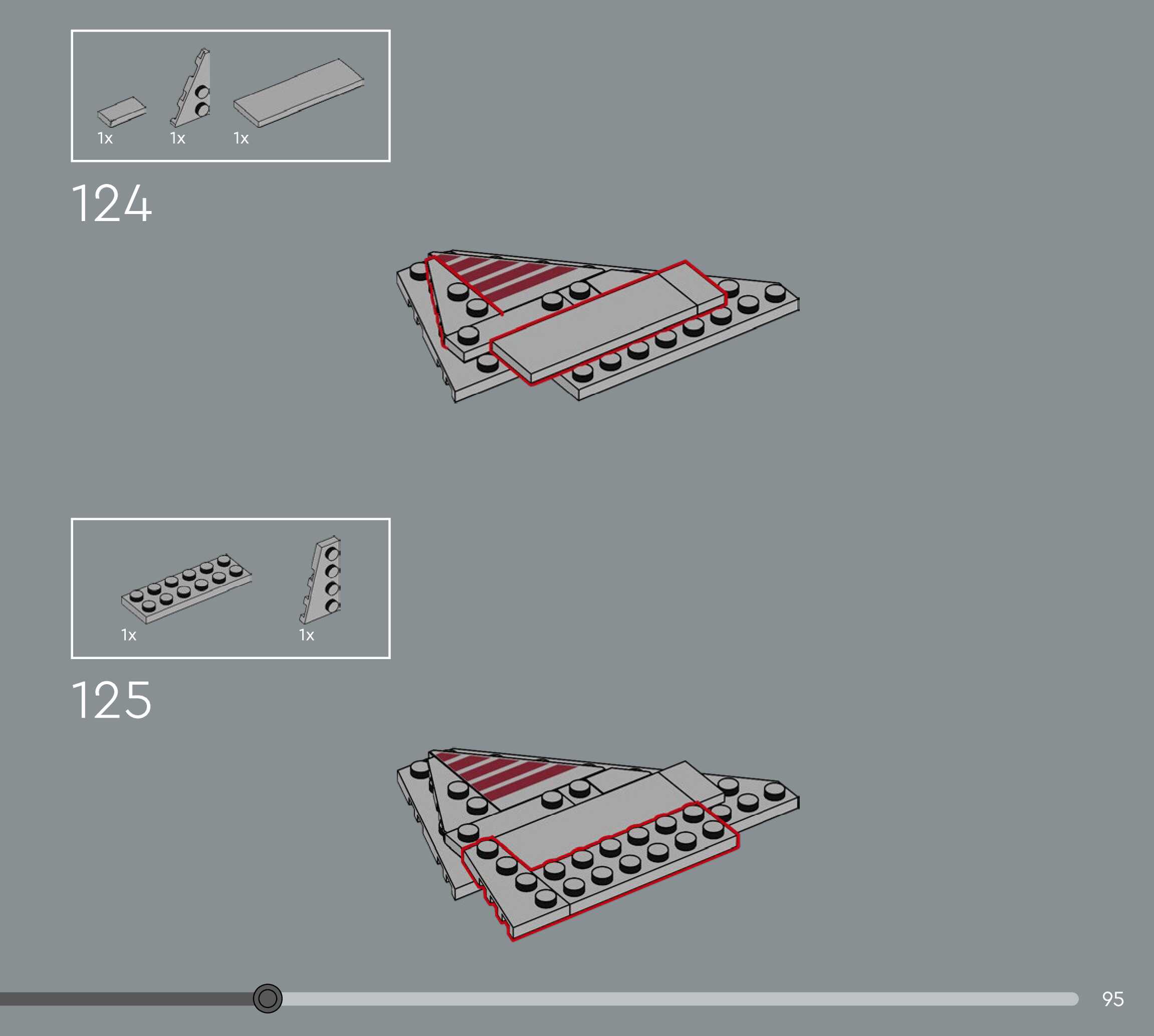 1x 1x 1x

124

1x 1x

125

95