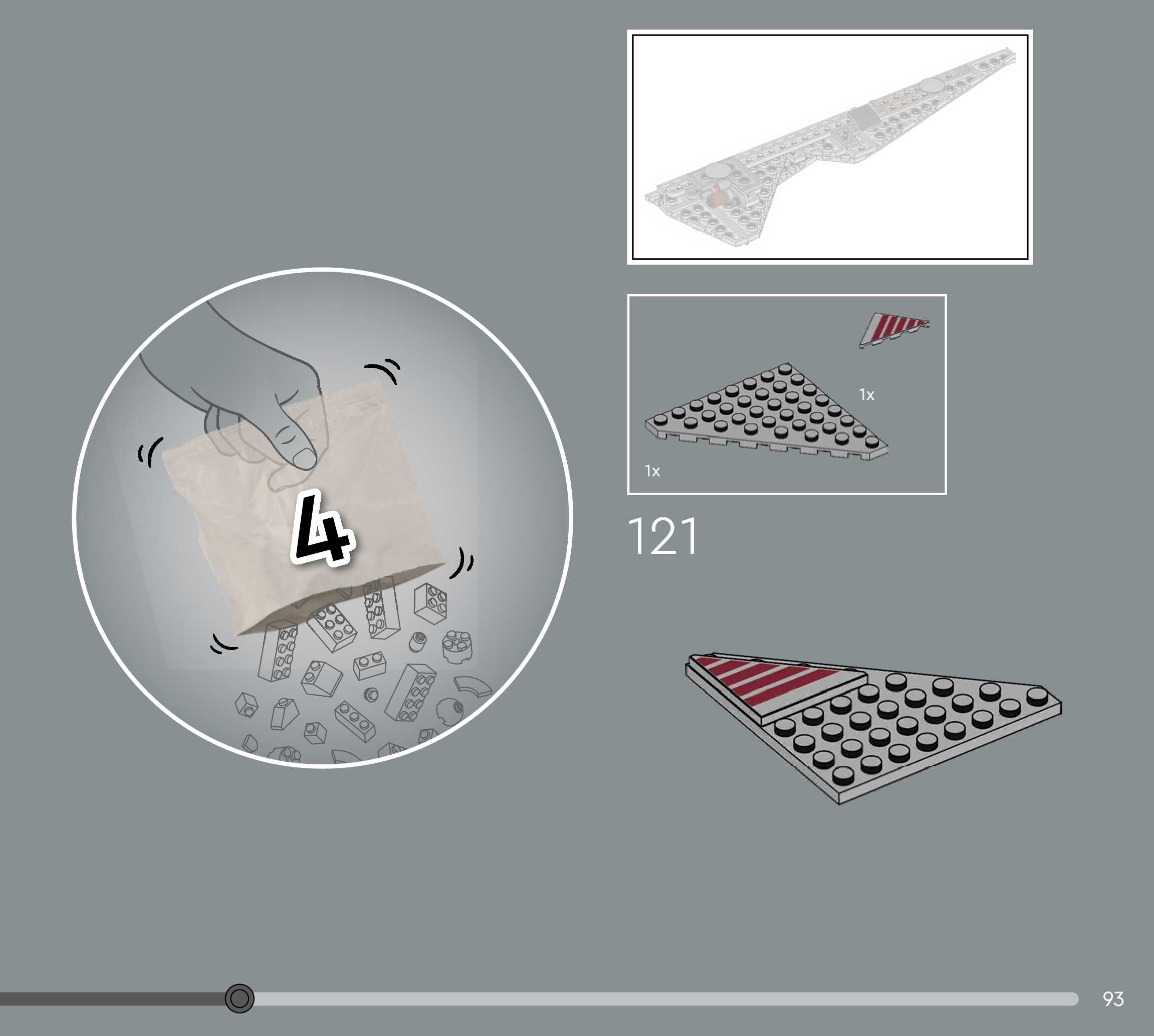 4

1x

1x

121

93