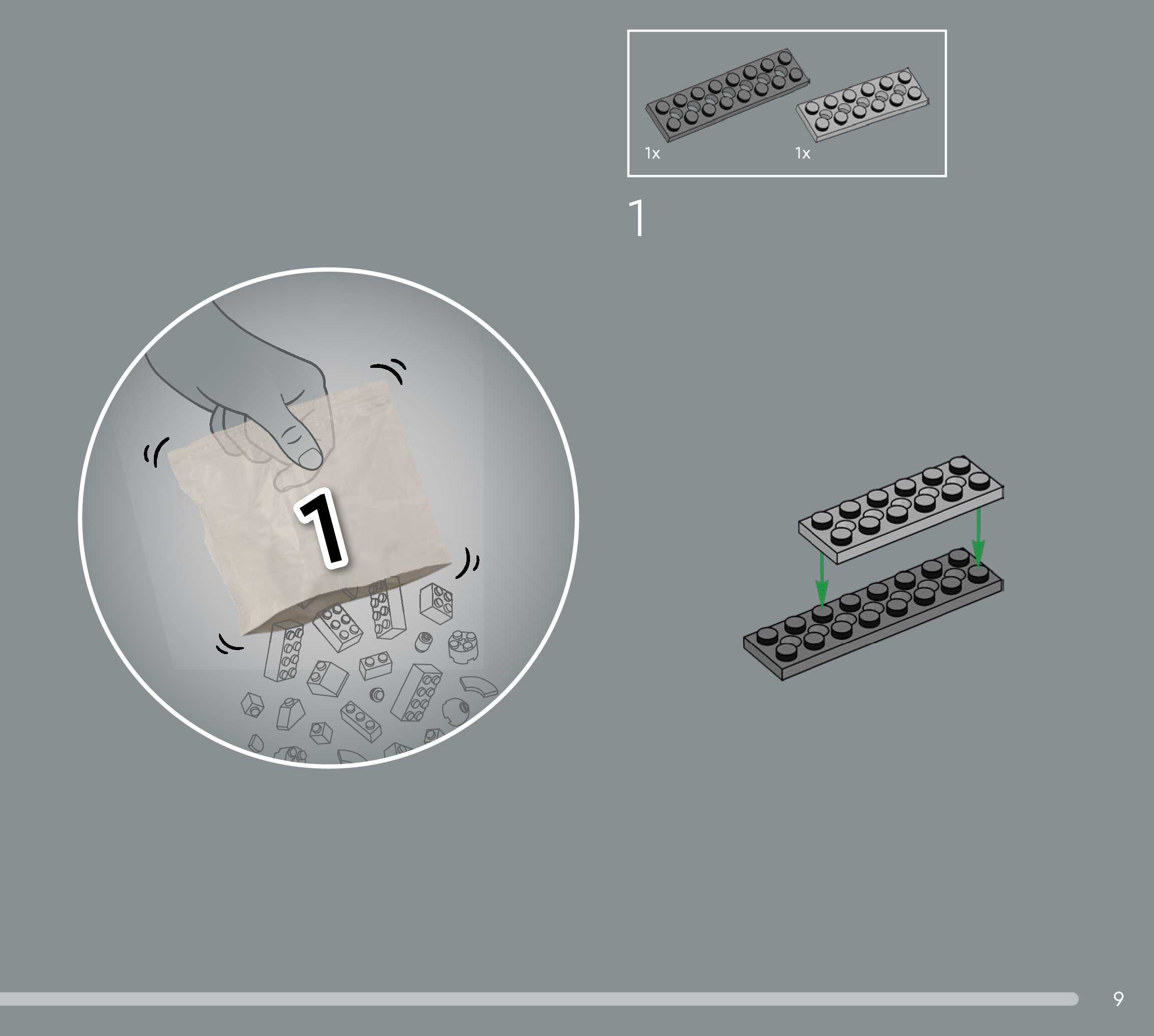 1x
1x

1

1

9