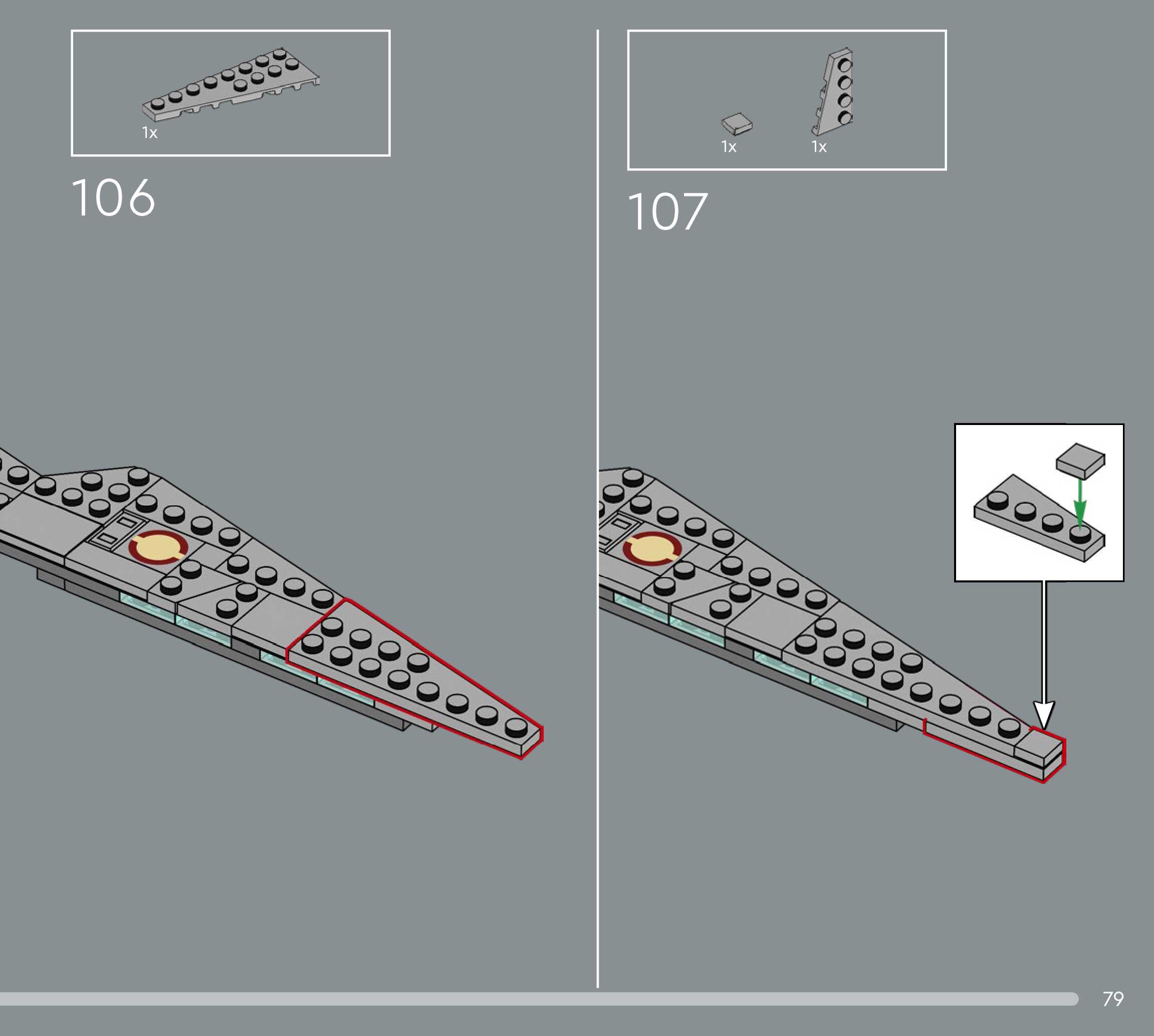 1x

106

1x

1x

107

79