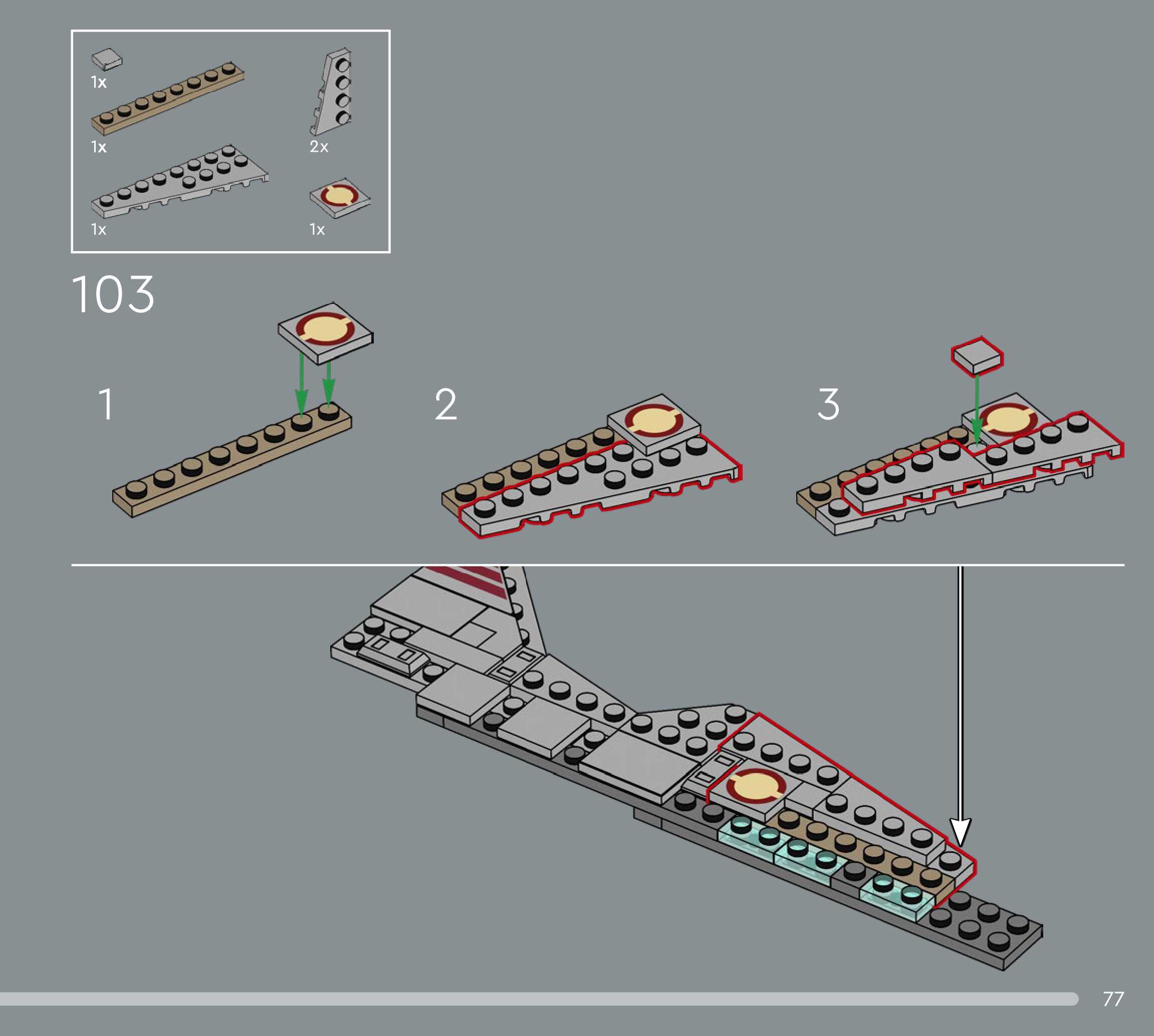 1x

1x

2x

1x

1x

103

1

2

3

77