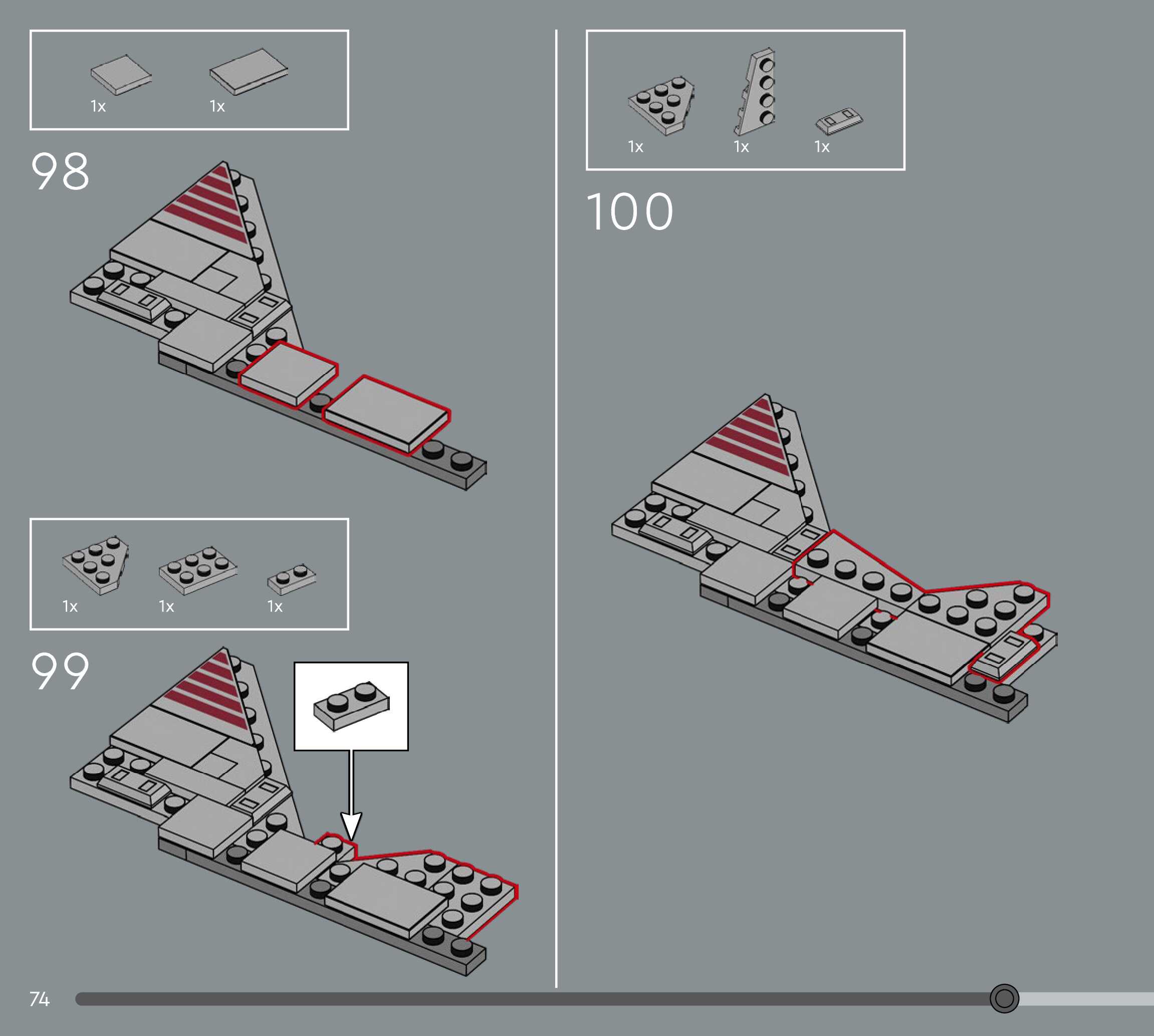 1x 1x

98

1x 1x 1x

99

1x 1x 1x

100

74