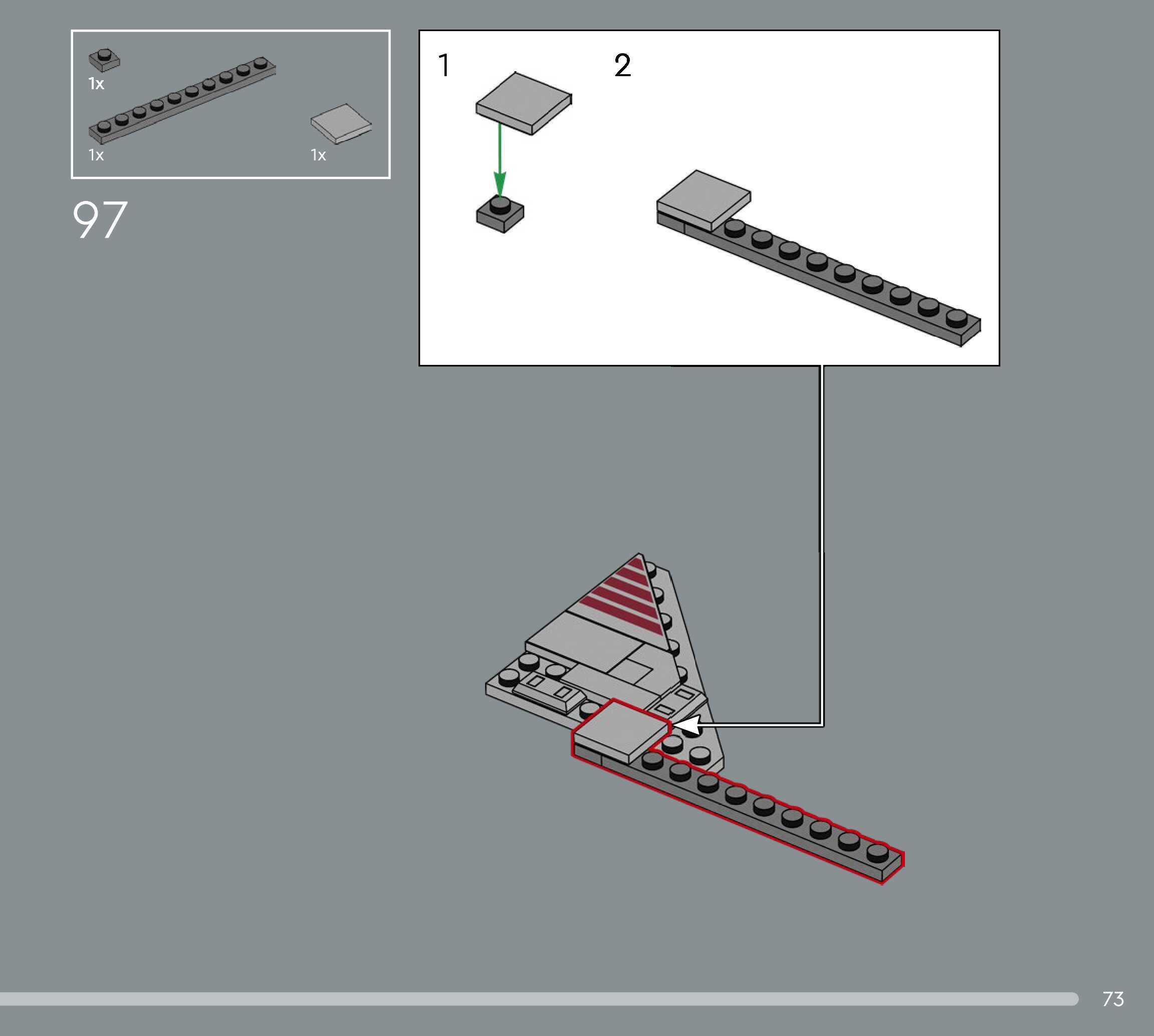 1x
1x
1x
97
1
2
73