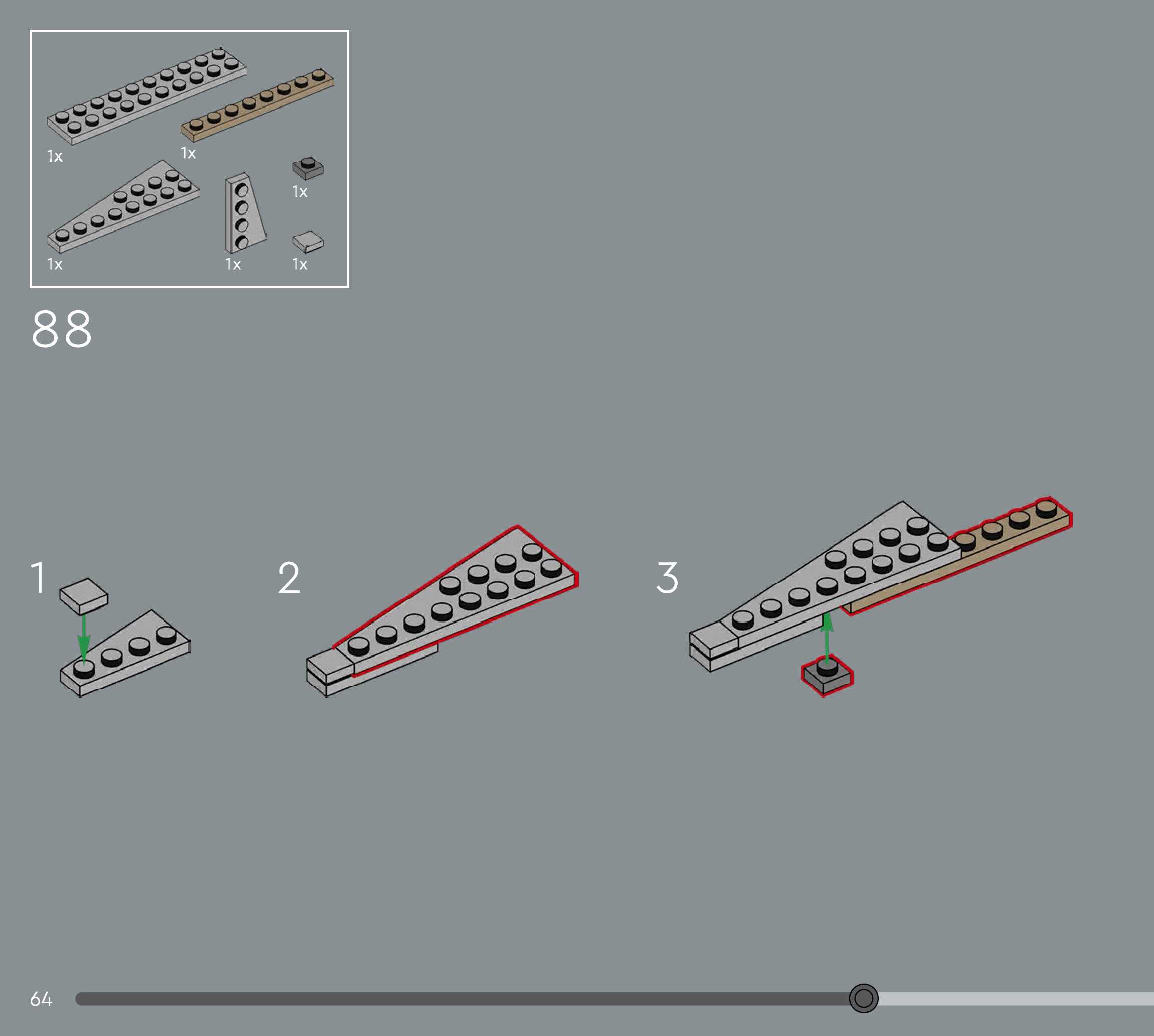 1x
1x
1x
1x
1x
1x

88

1

2

3

64