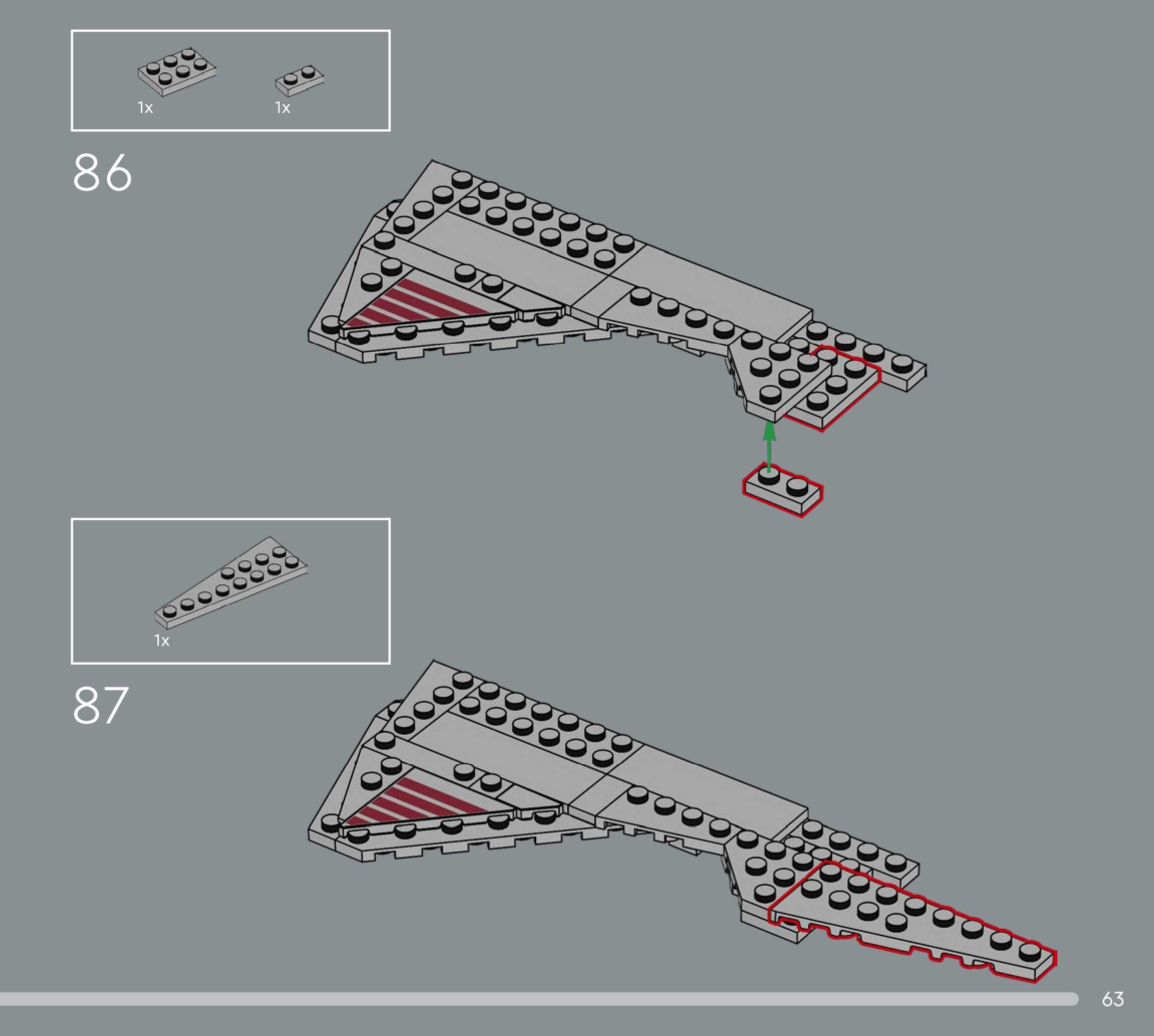 1x
1x

86

1x

87

63