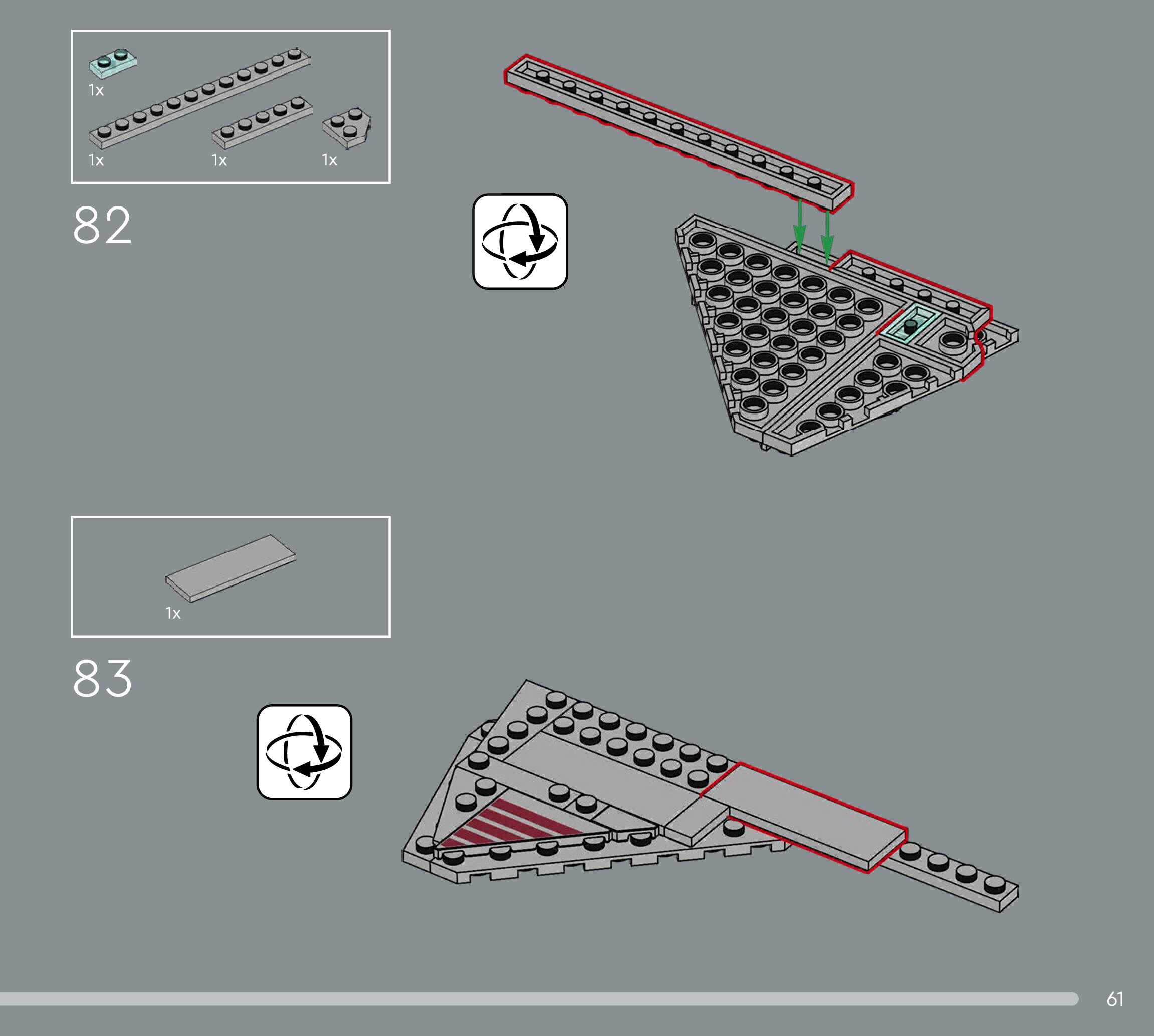 1x

1x 1x 1x

82

1x

83

61