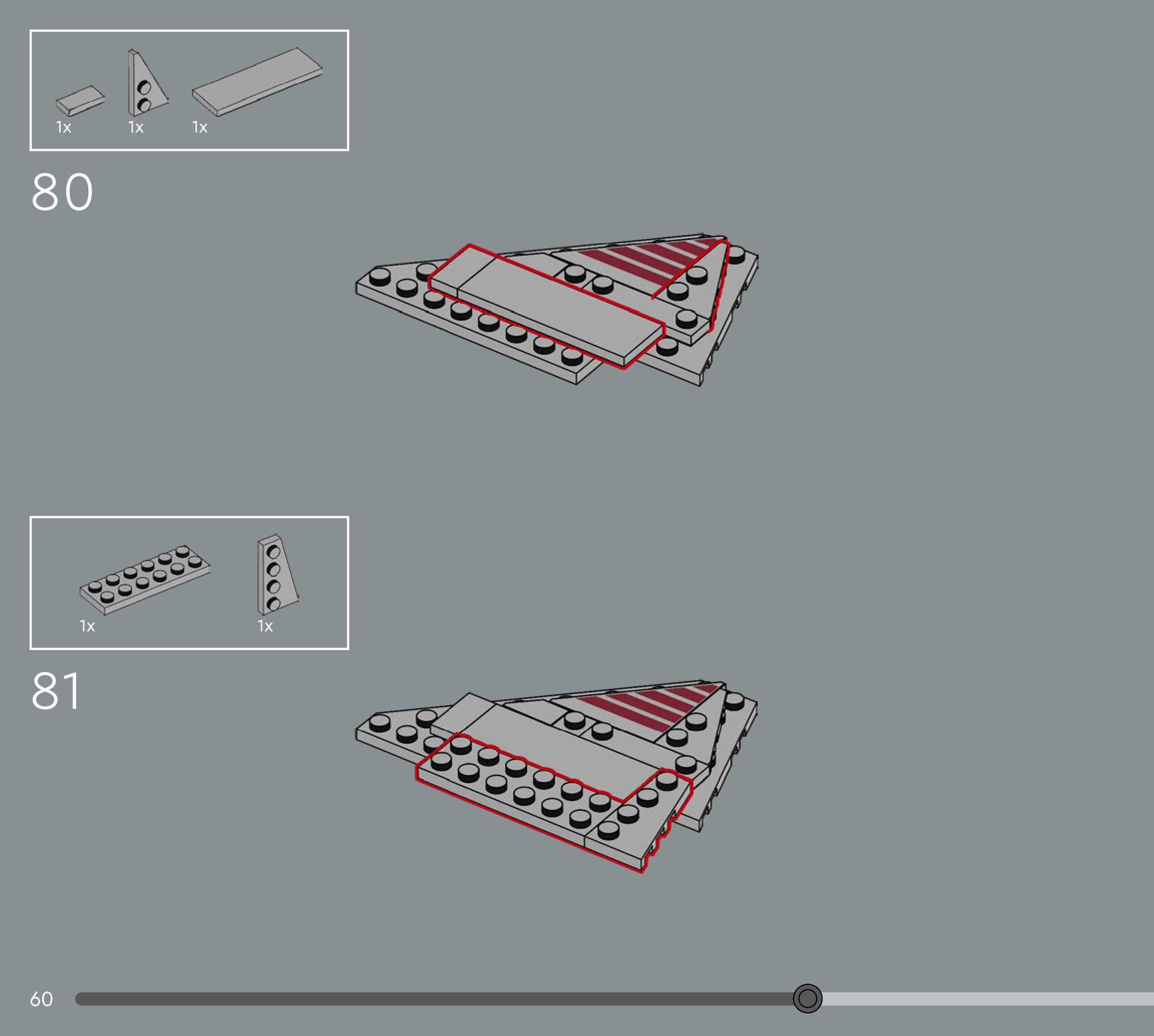 1x 1x 1x

80

1x 1x

81

60