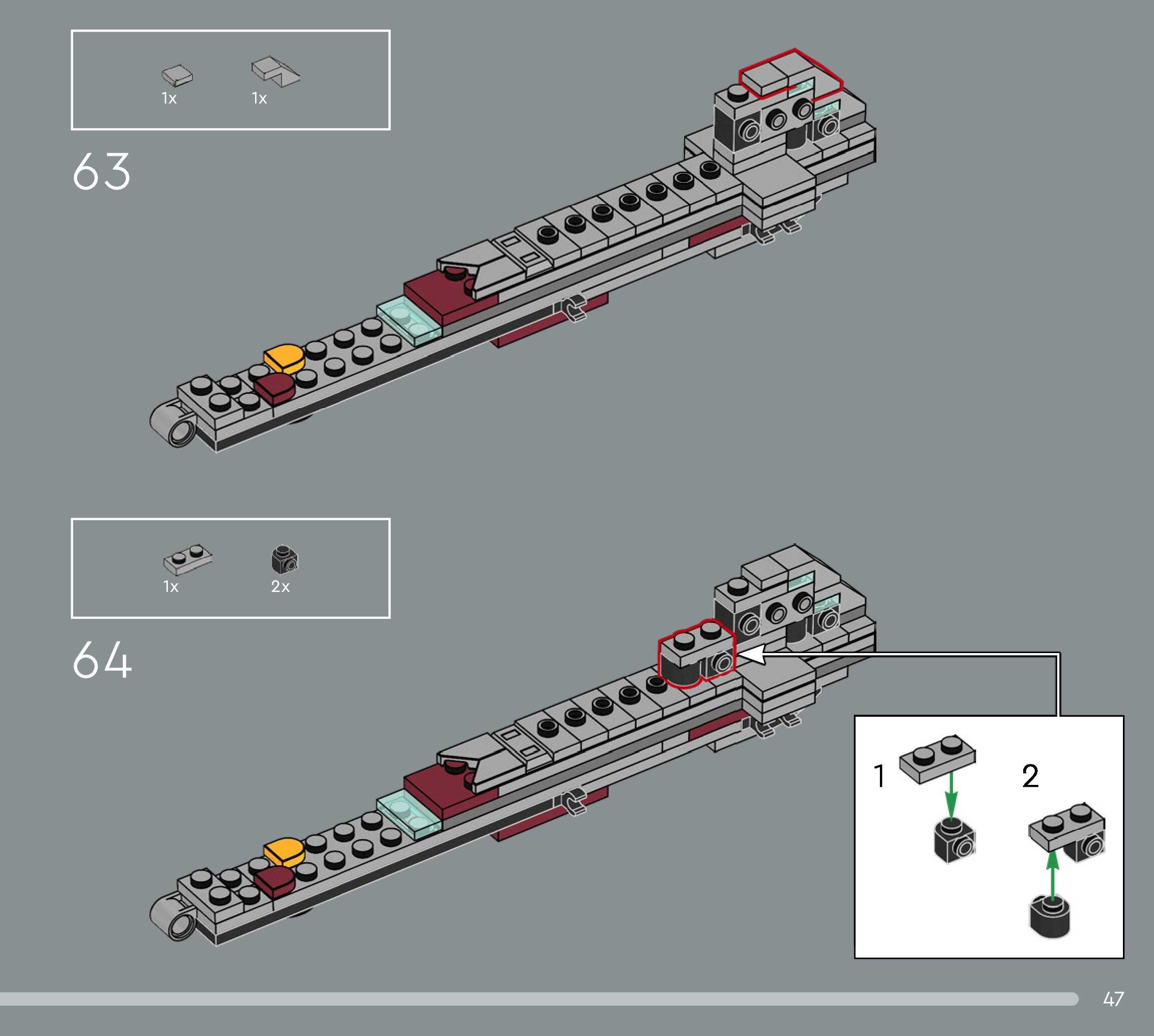 1x 1x

63

1x 2x

64

1

2

47