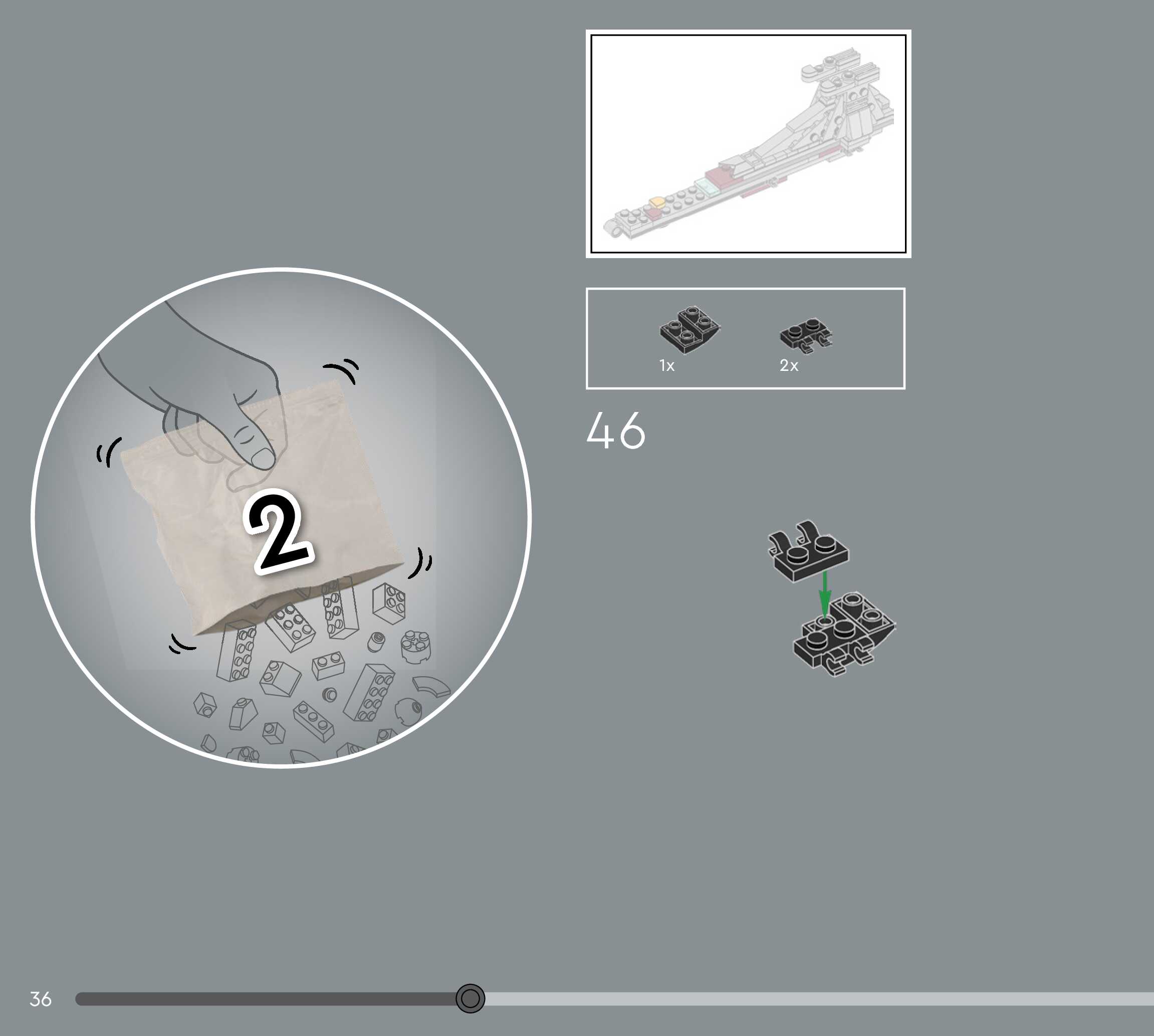 2

1x
2x

46

36