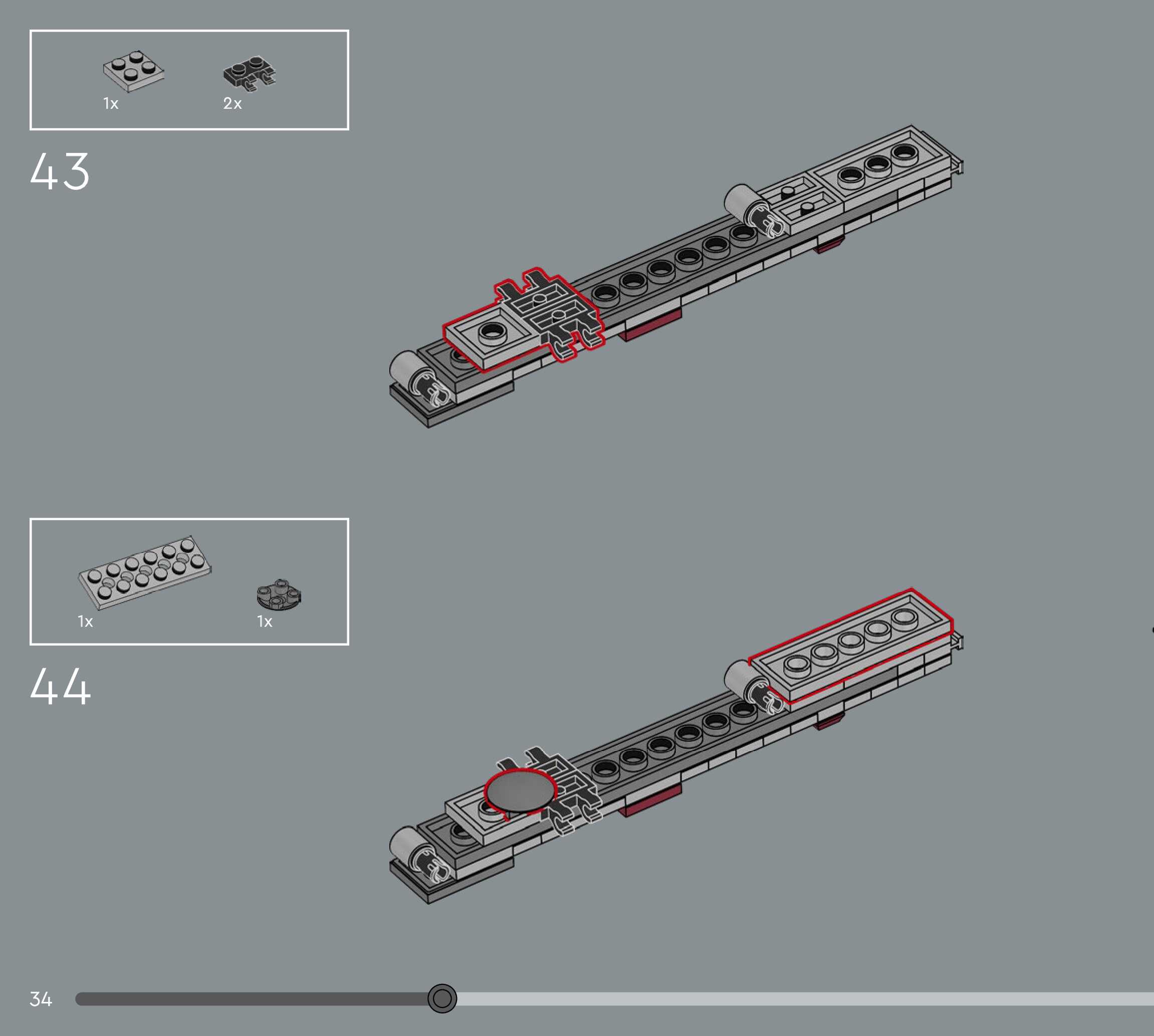 1x

2x

43

1x

1x

44

34