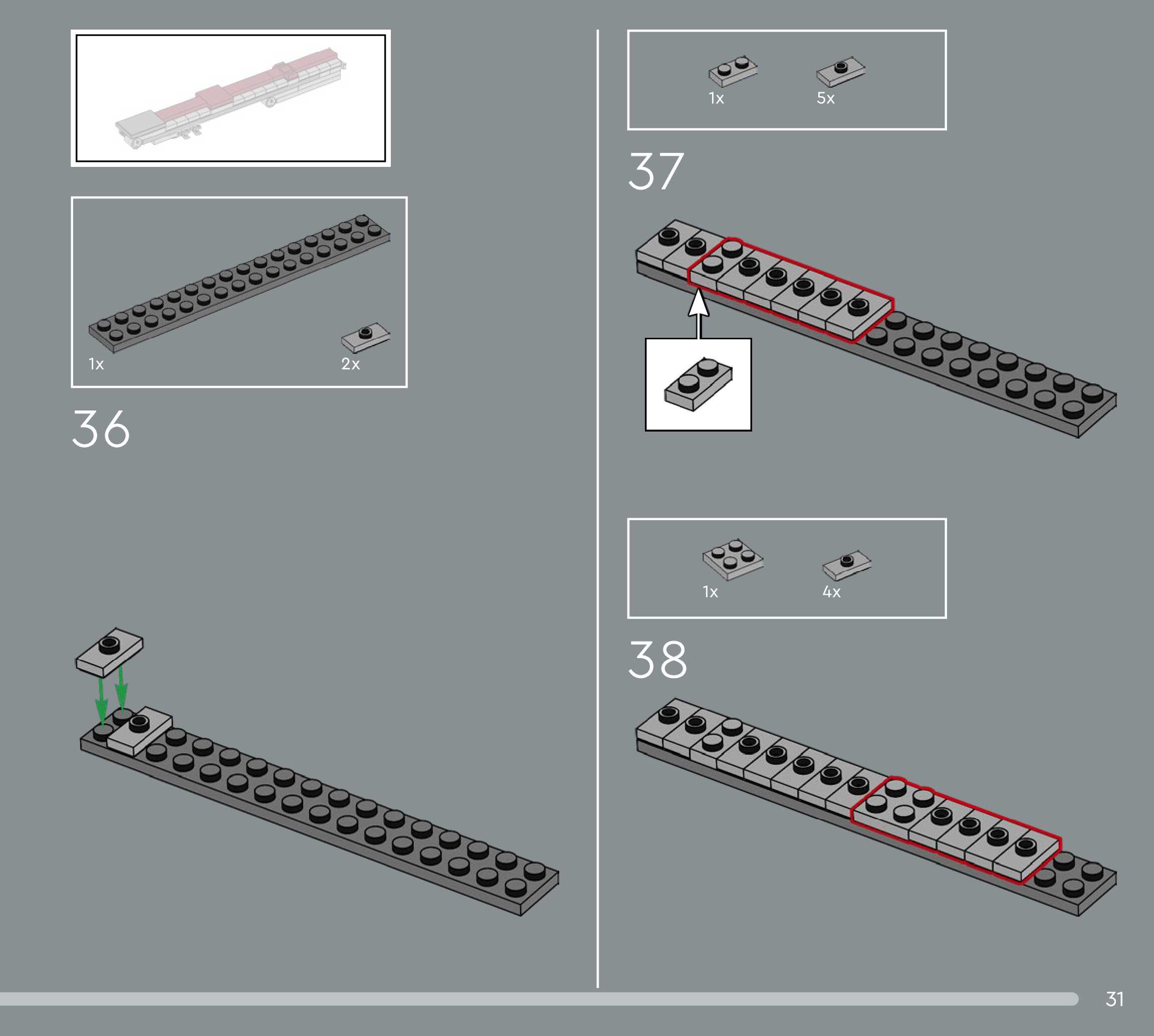 1x

2x

36

1x

5x

37

1x

4x

38

31