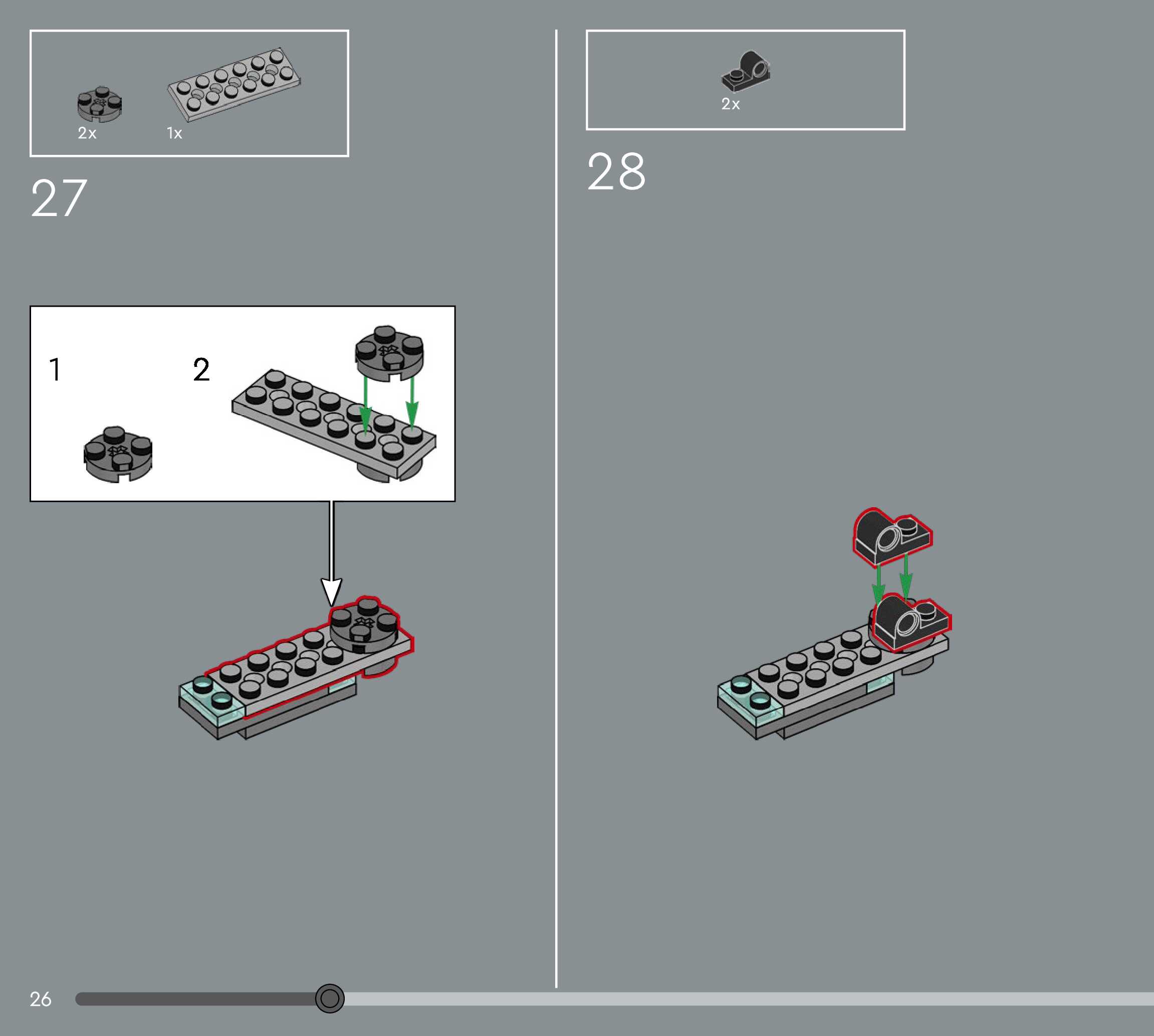 2x
1x

27

1
2

2x

28

26