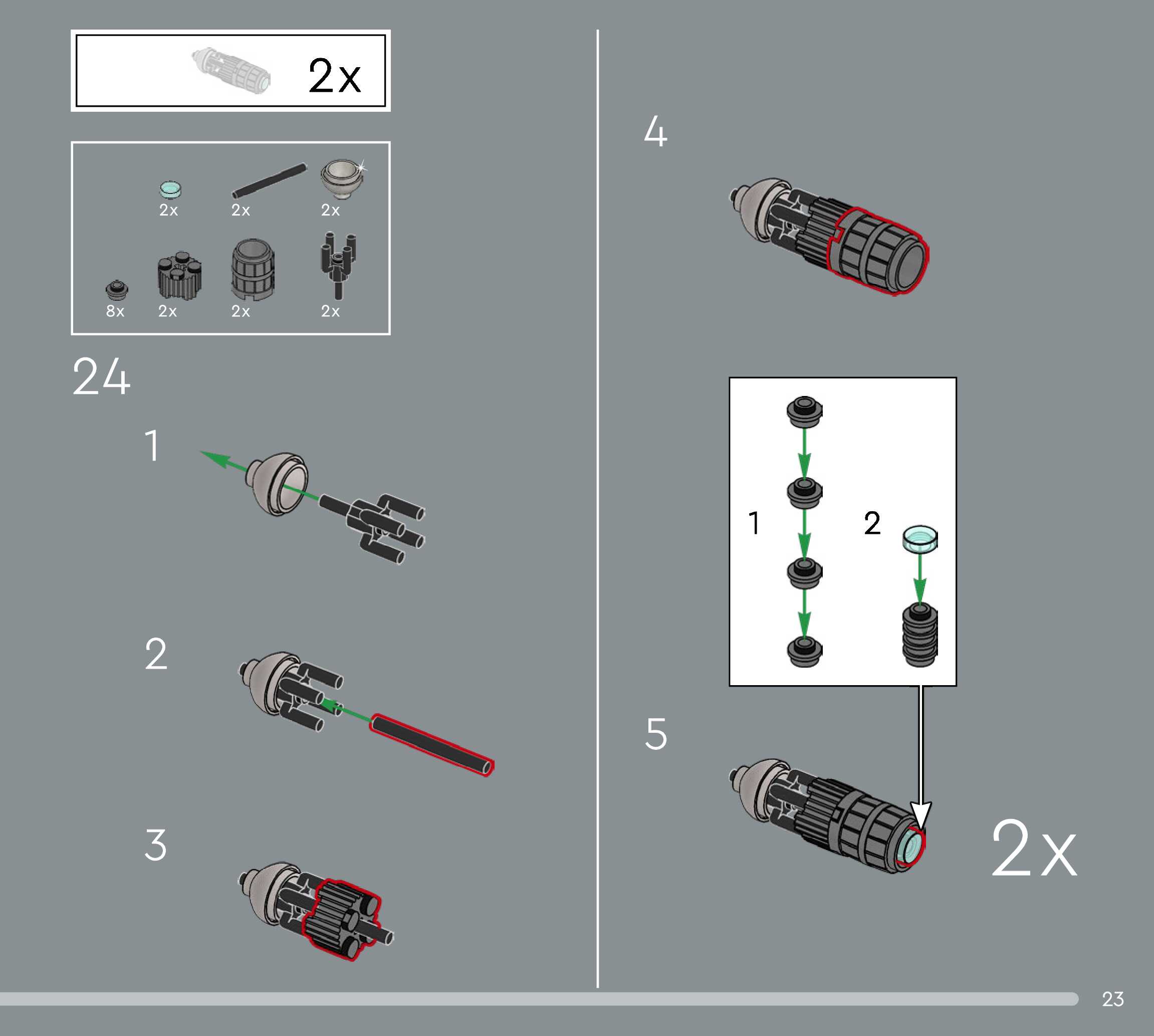 2x

2x
2x
2x
8x
2x
2x
2x

24

1

2

3

4

1
2

5

2x

23