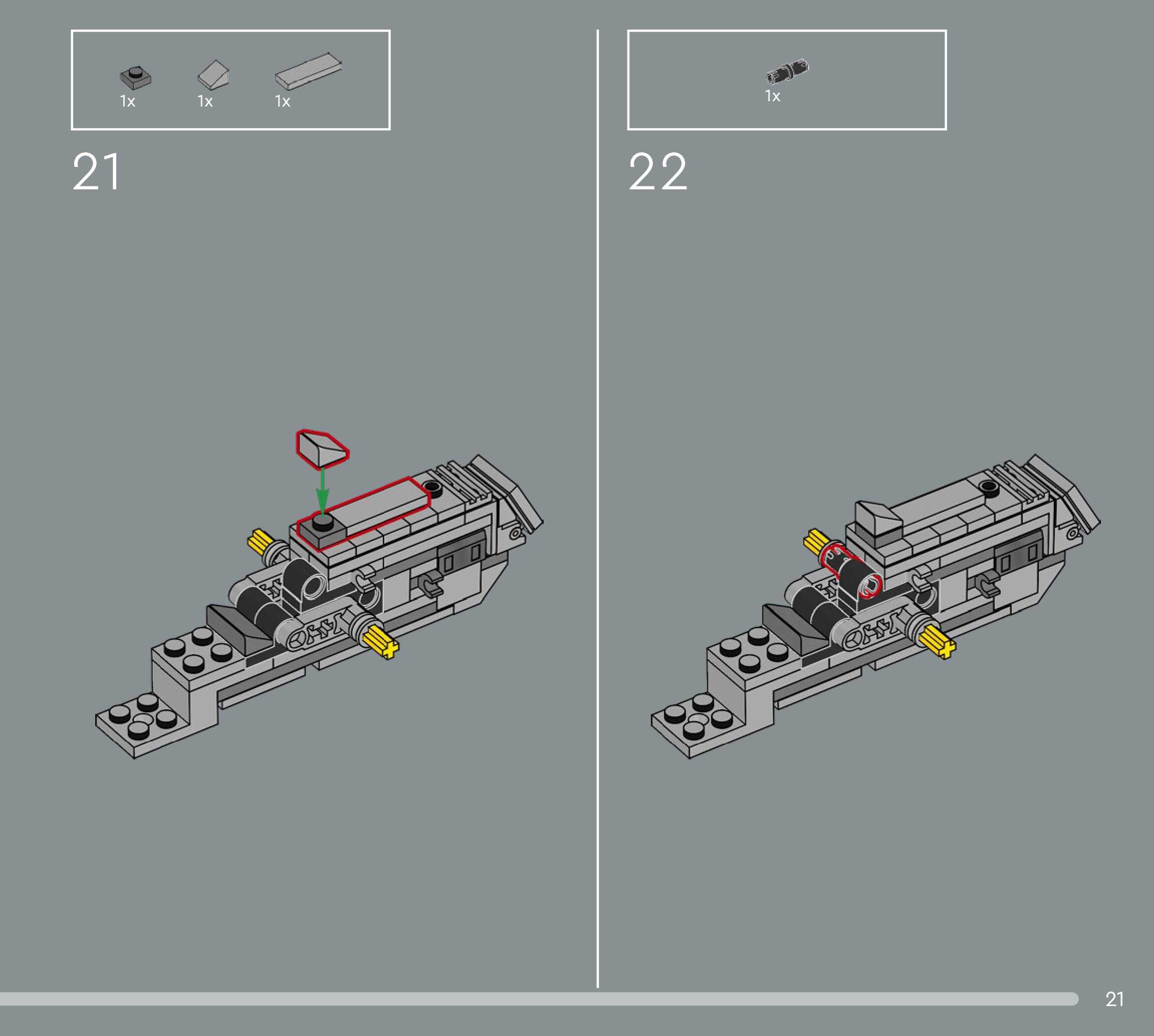 1x 1x 1x

21

1x

22

21