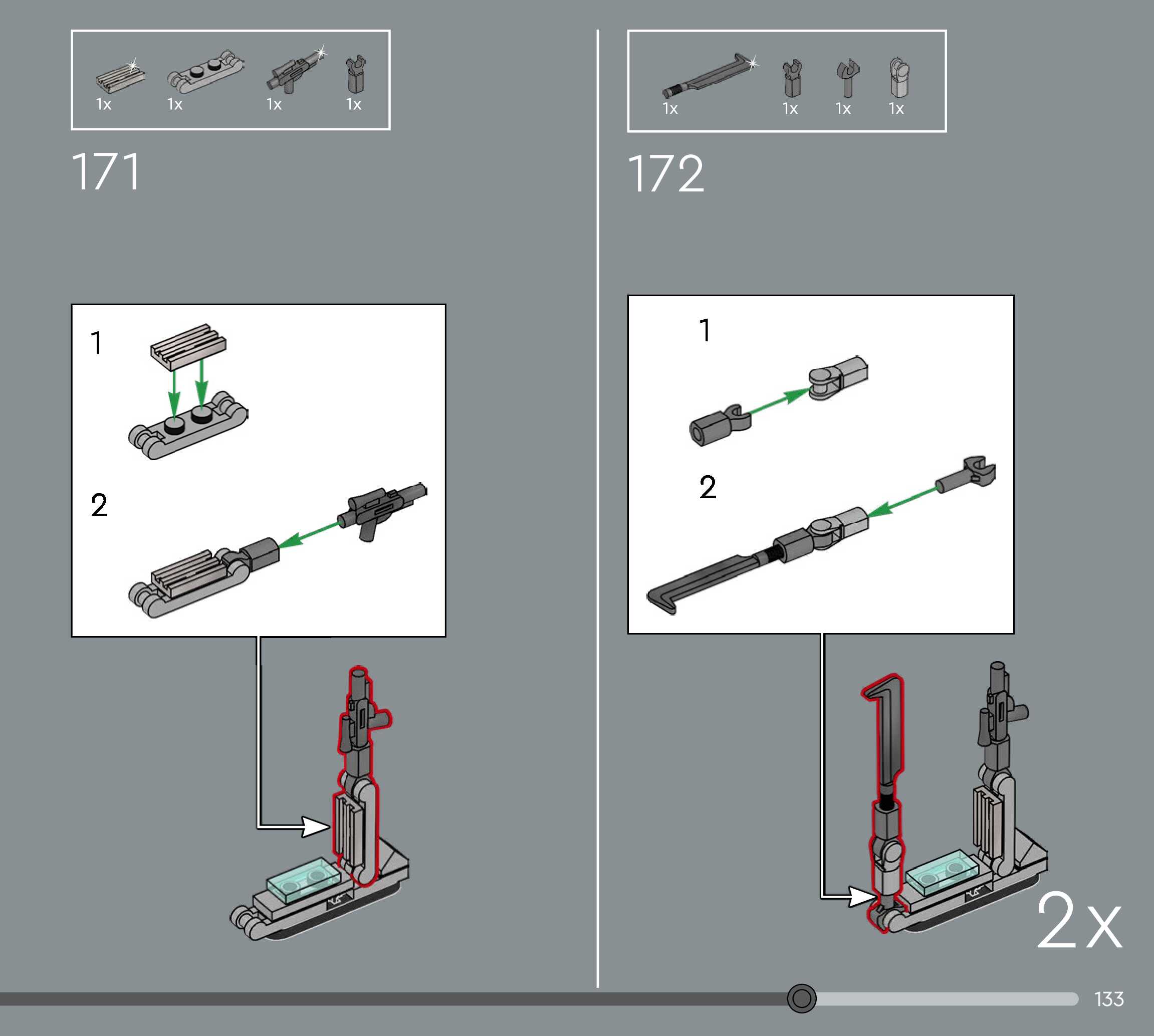 1x 1x 1x 1x

171

1

2

1x 1x 1x 1x

172

1

2

2x

133