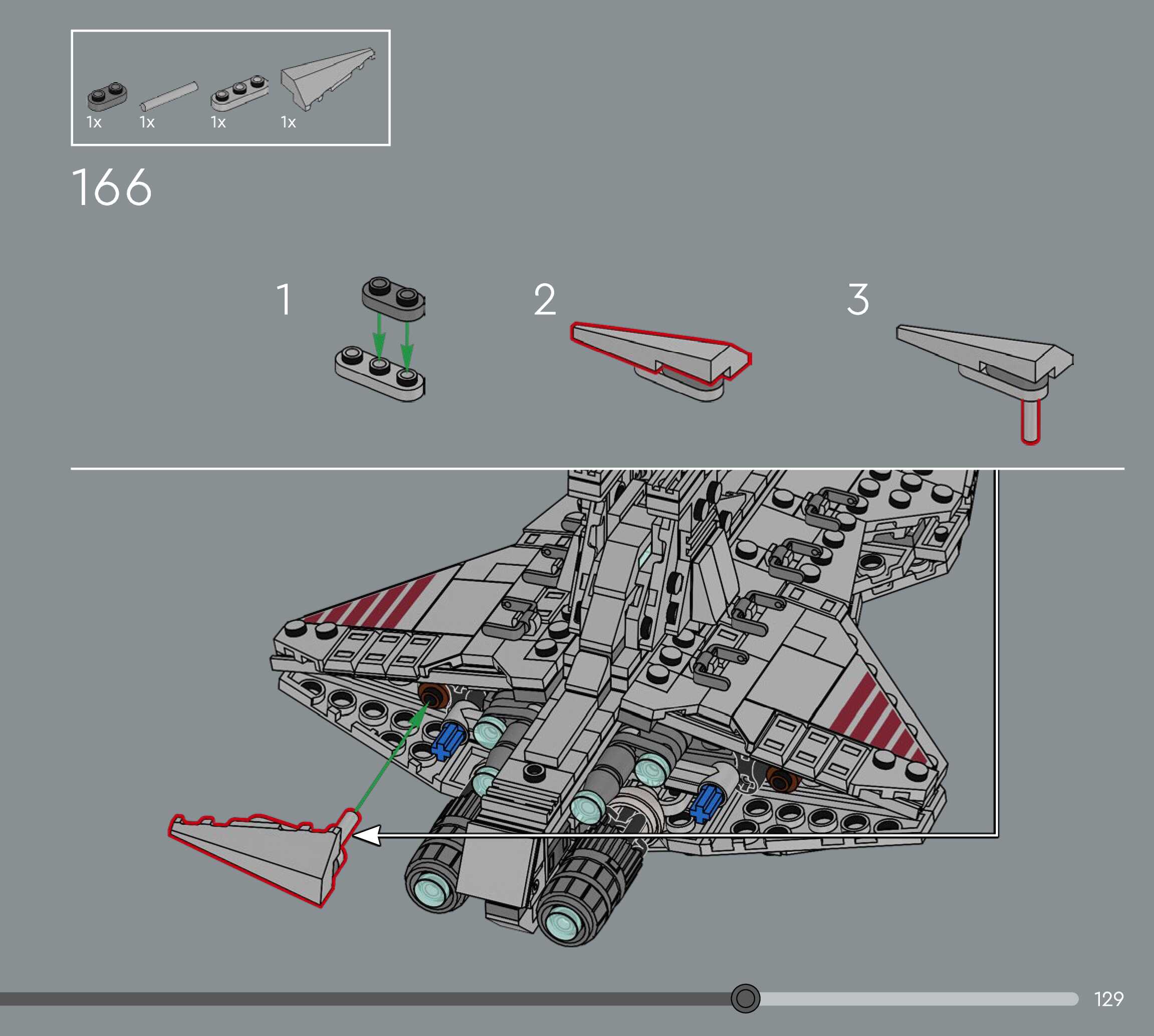 1x 1x 1x 1x

166

1

2

3

129