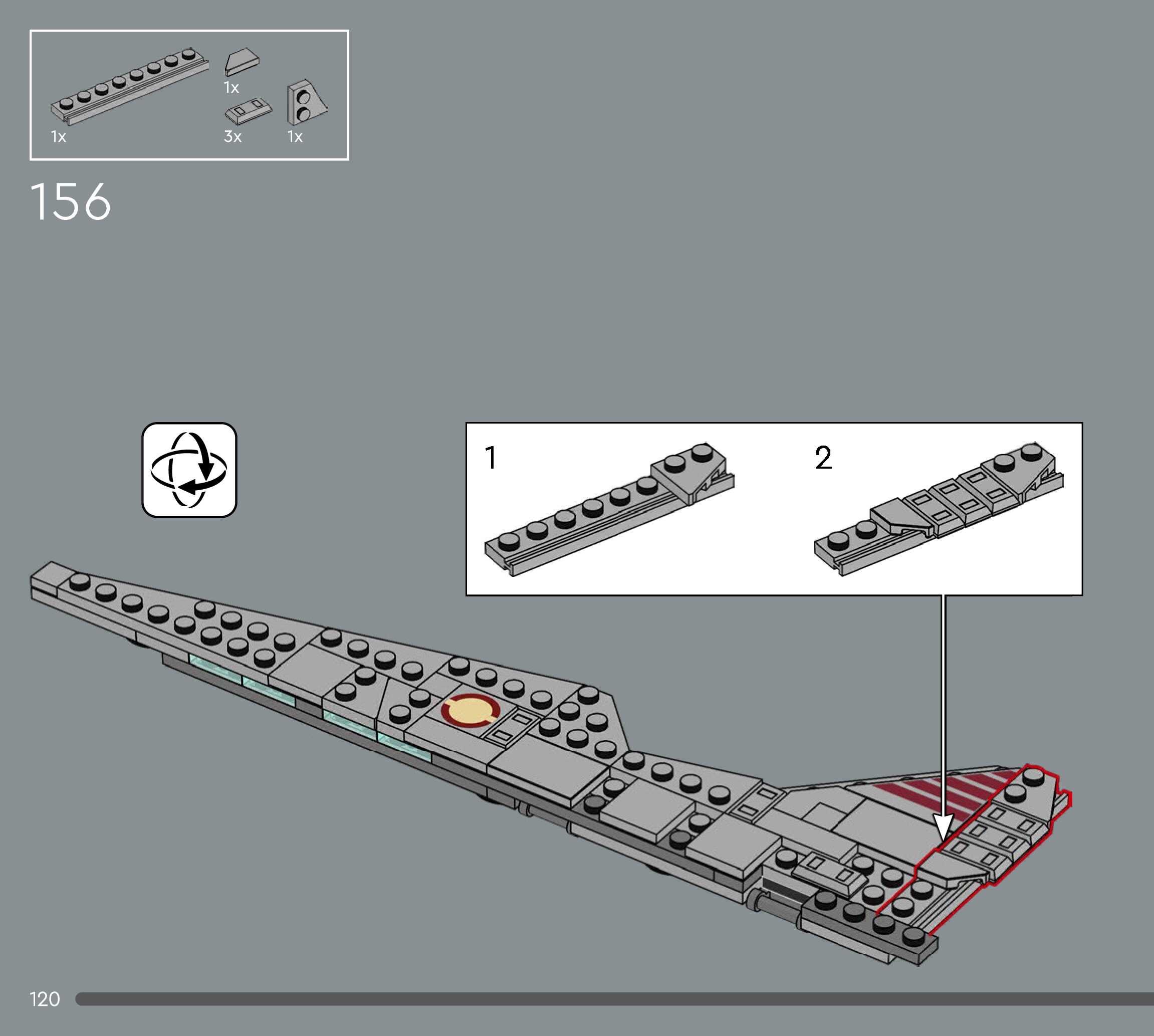 1x

1x

3x

1x

156

1

2

120