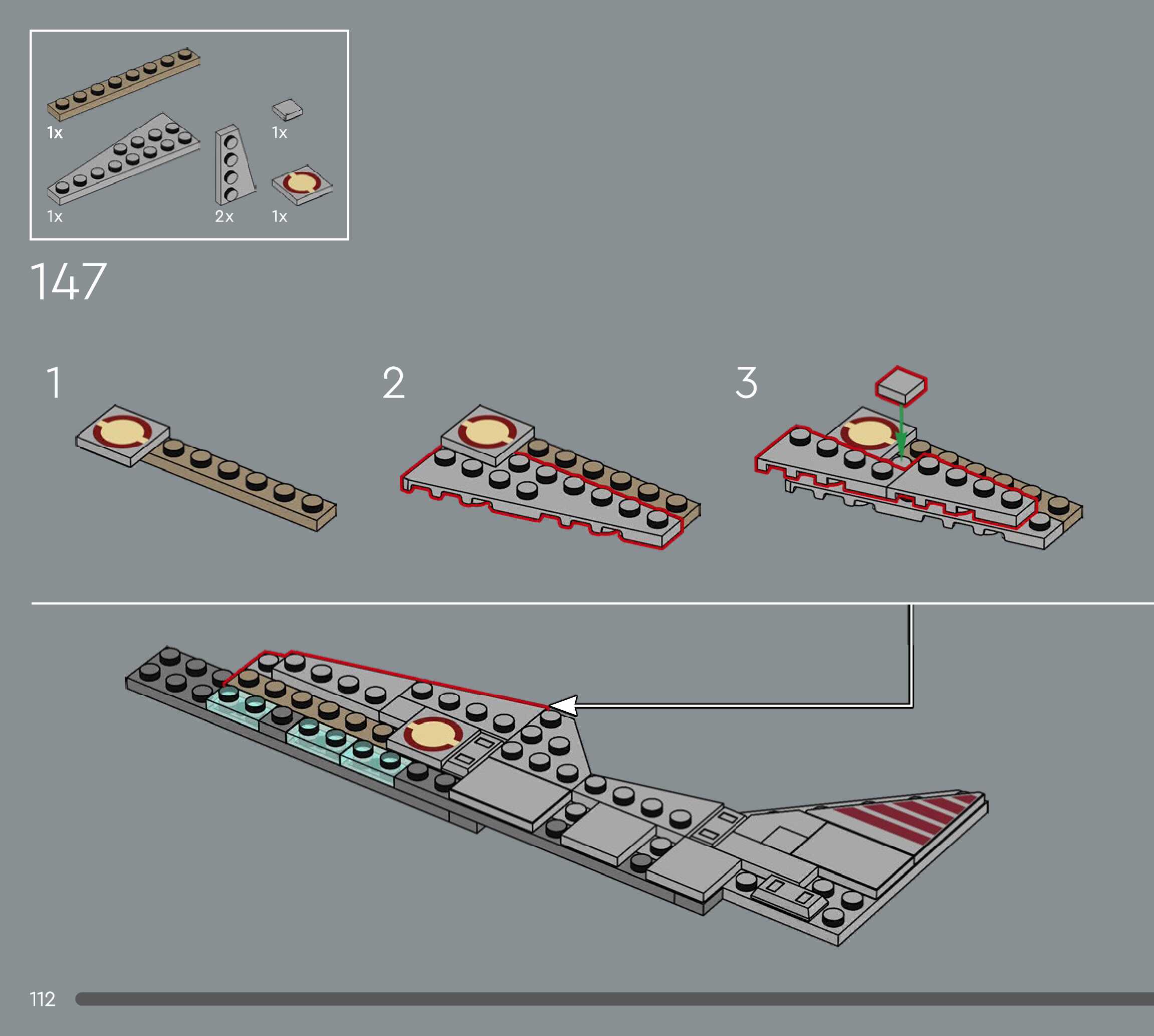 1x
1x
1x
2x
1x

147

1

2

3

112