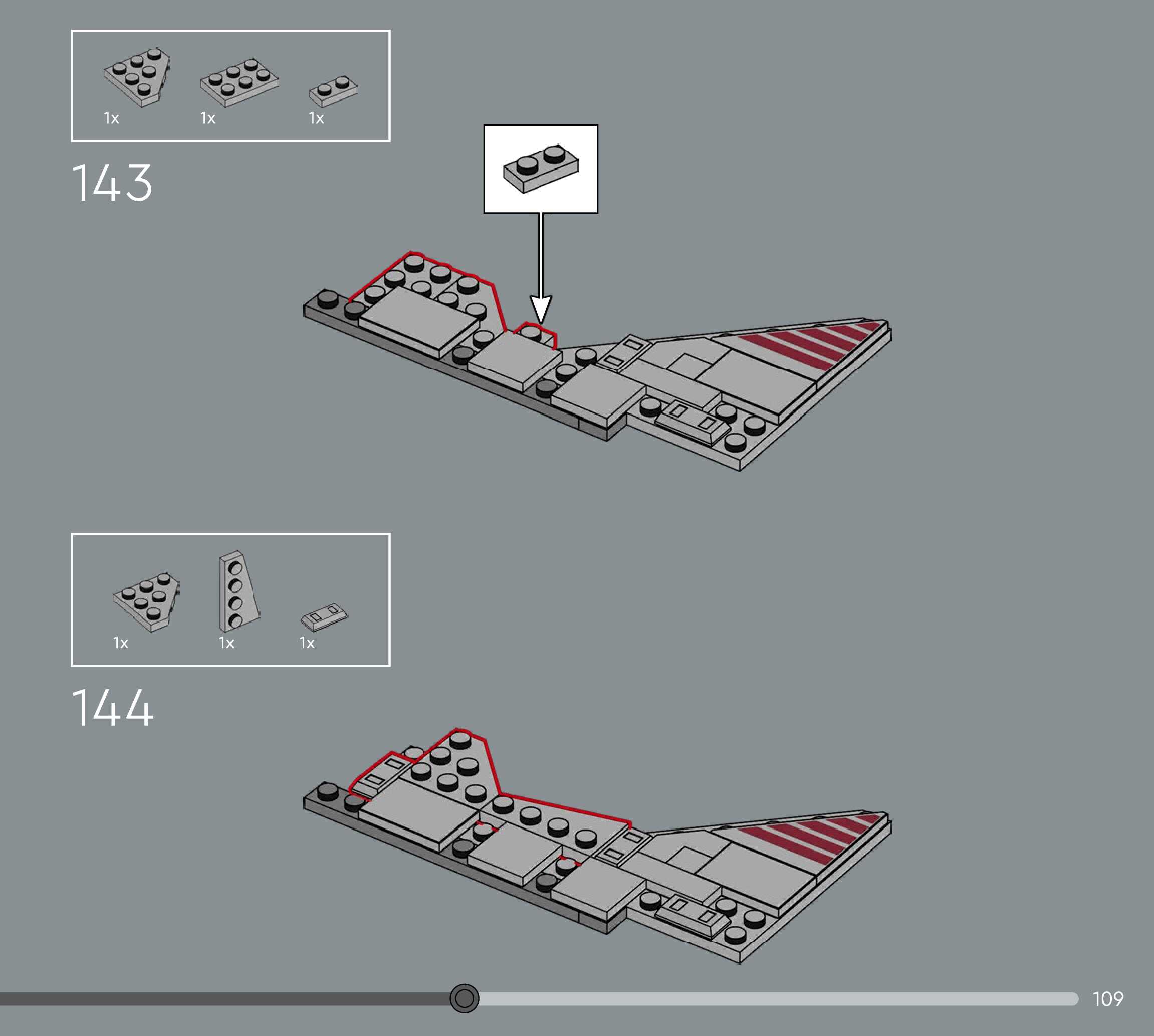 1x 1x 1x

143

1x 1x 1x

144

109