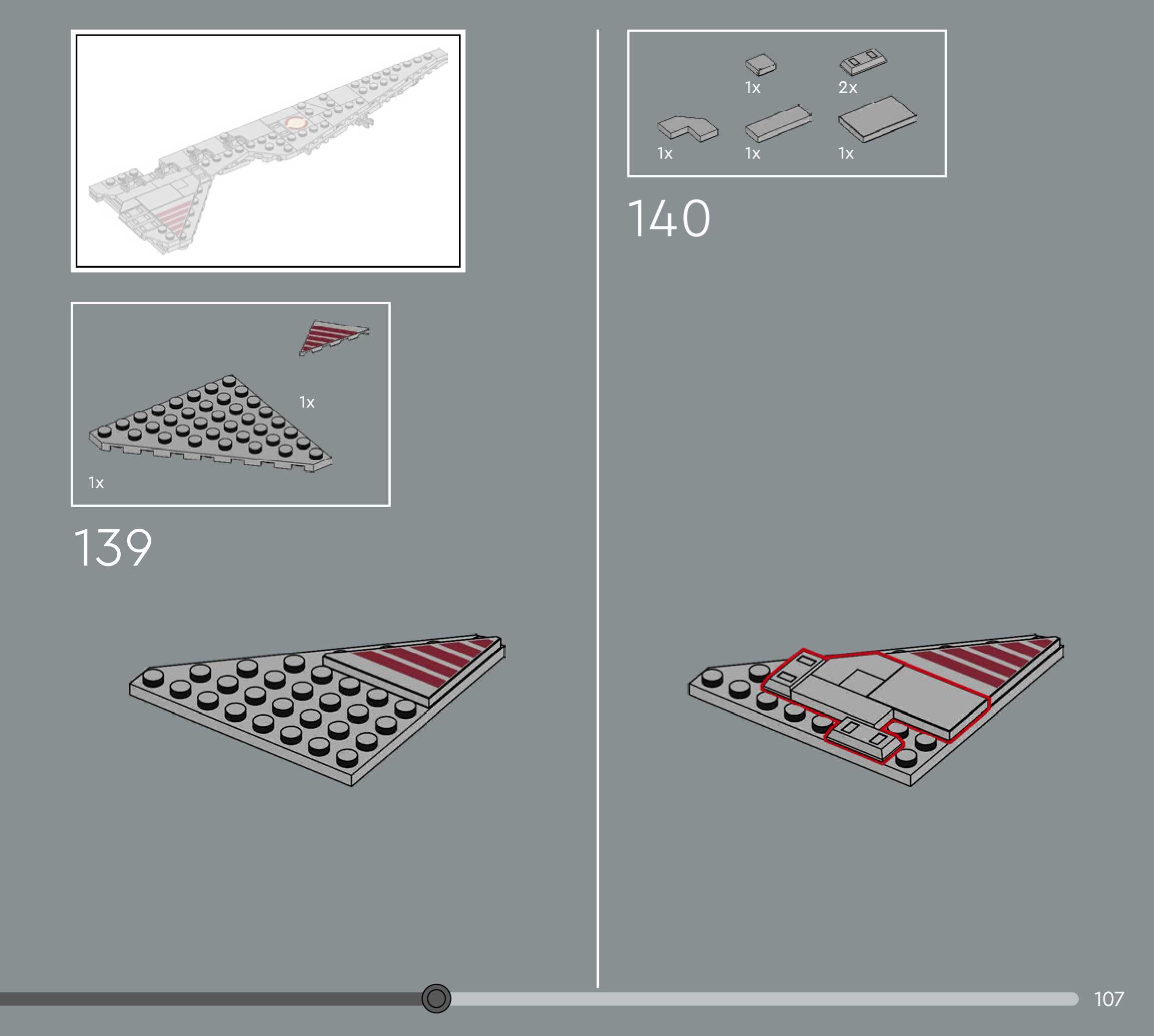 1x

1x

139

1x

2x

1x

1x

1x

140

107