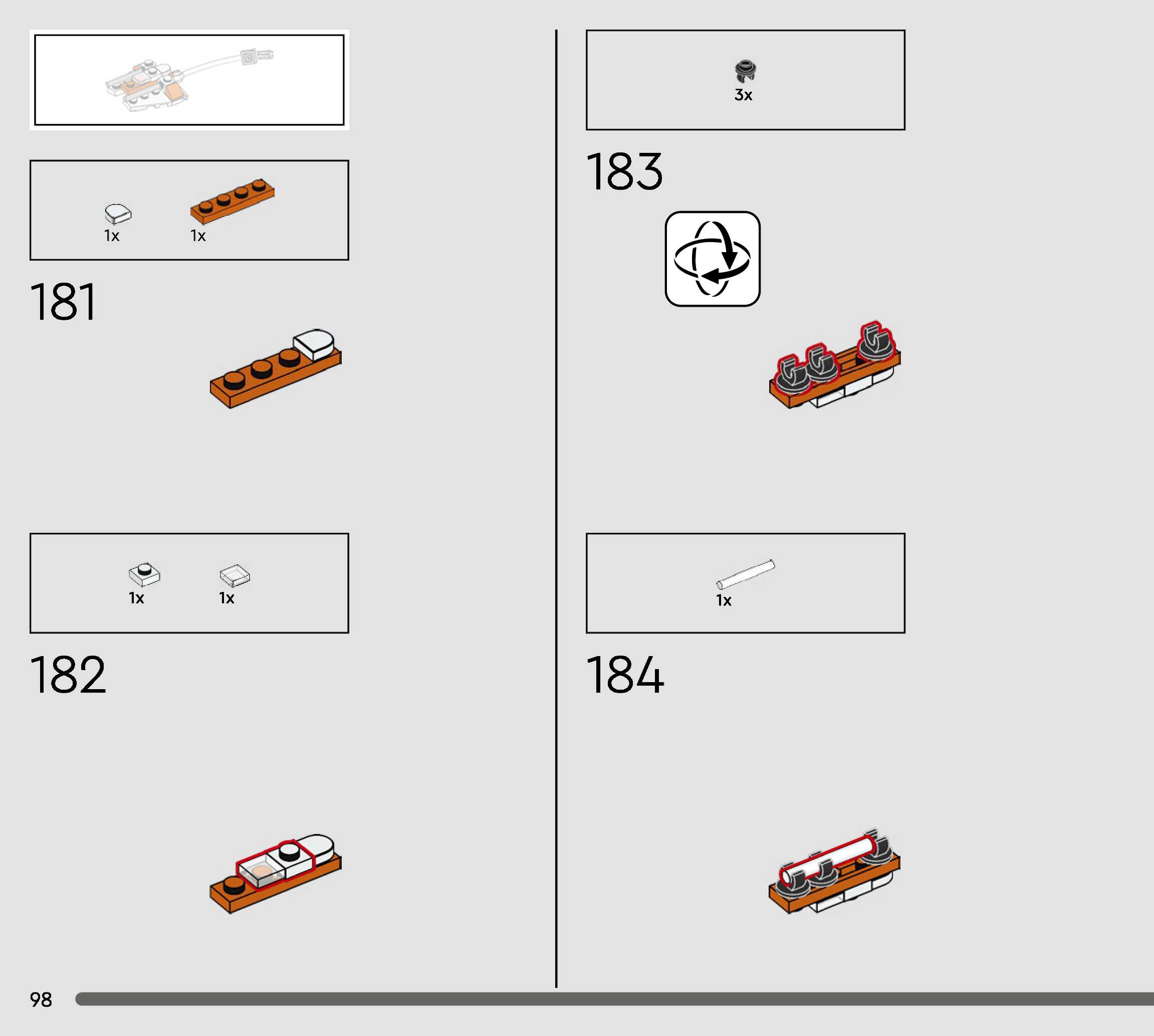 1x 1x

181

1x 1x

182

3x

183

1x

184

98