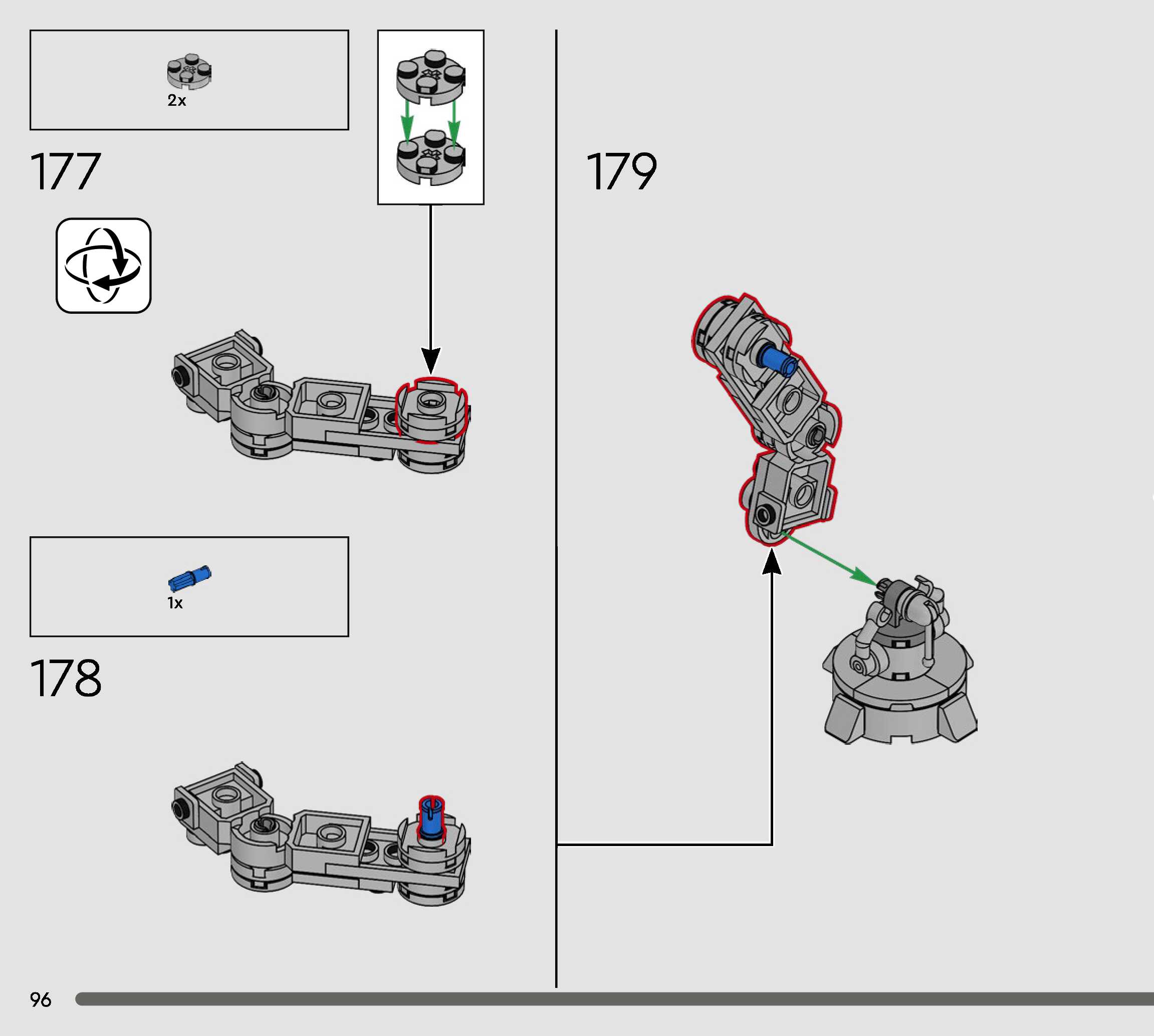 2x

177

1x

178

179

96