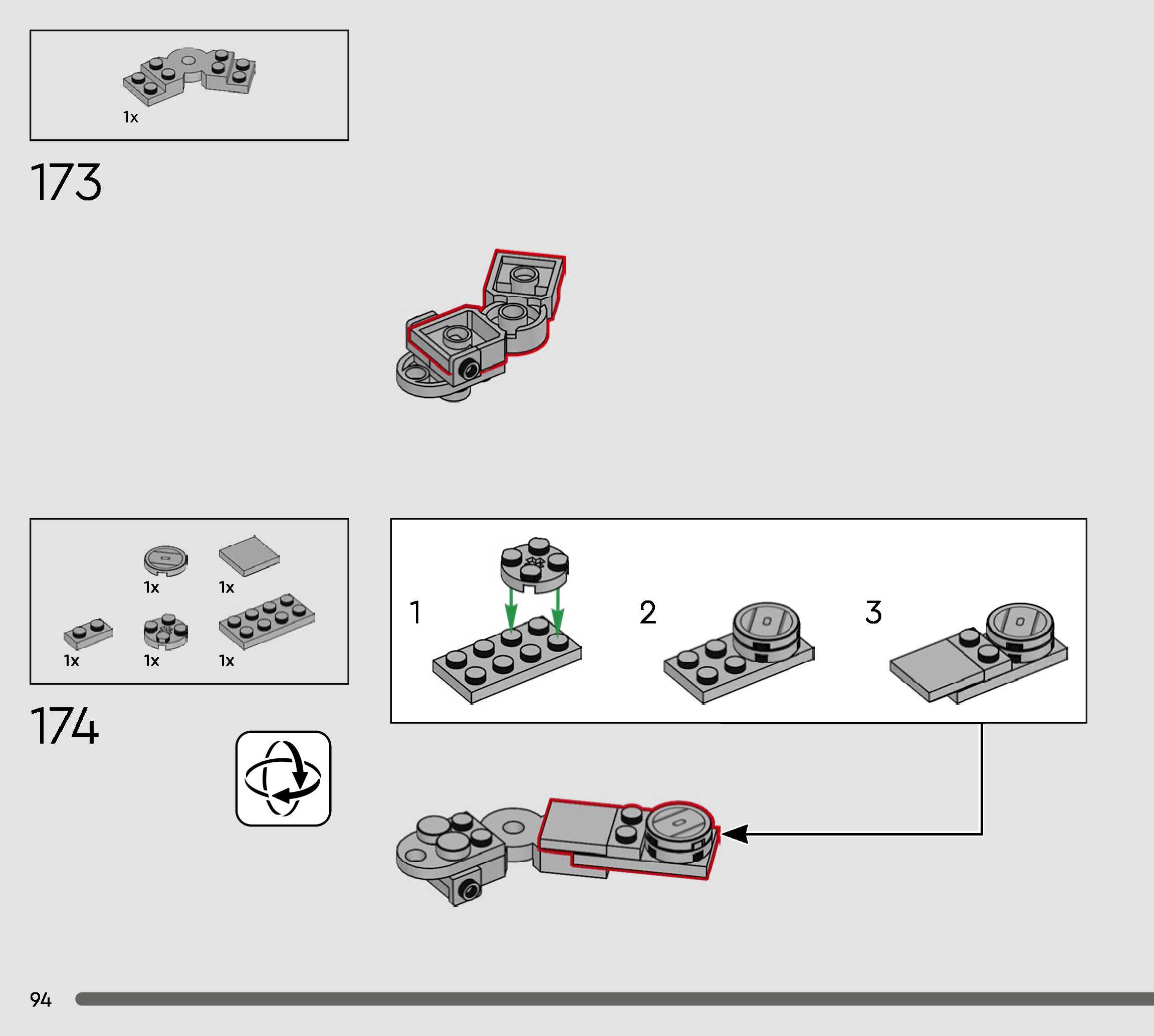 1x

173

1x
1x
1x
1x
1x

174

1
2
3

94