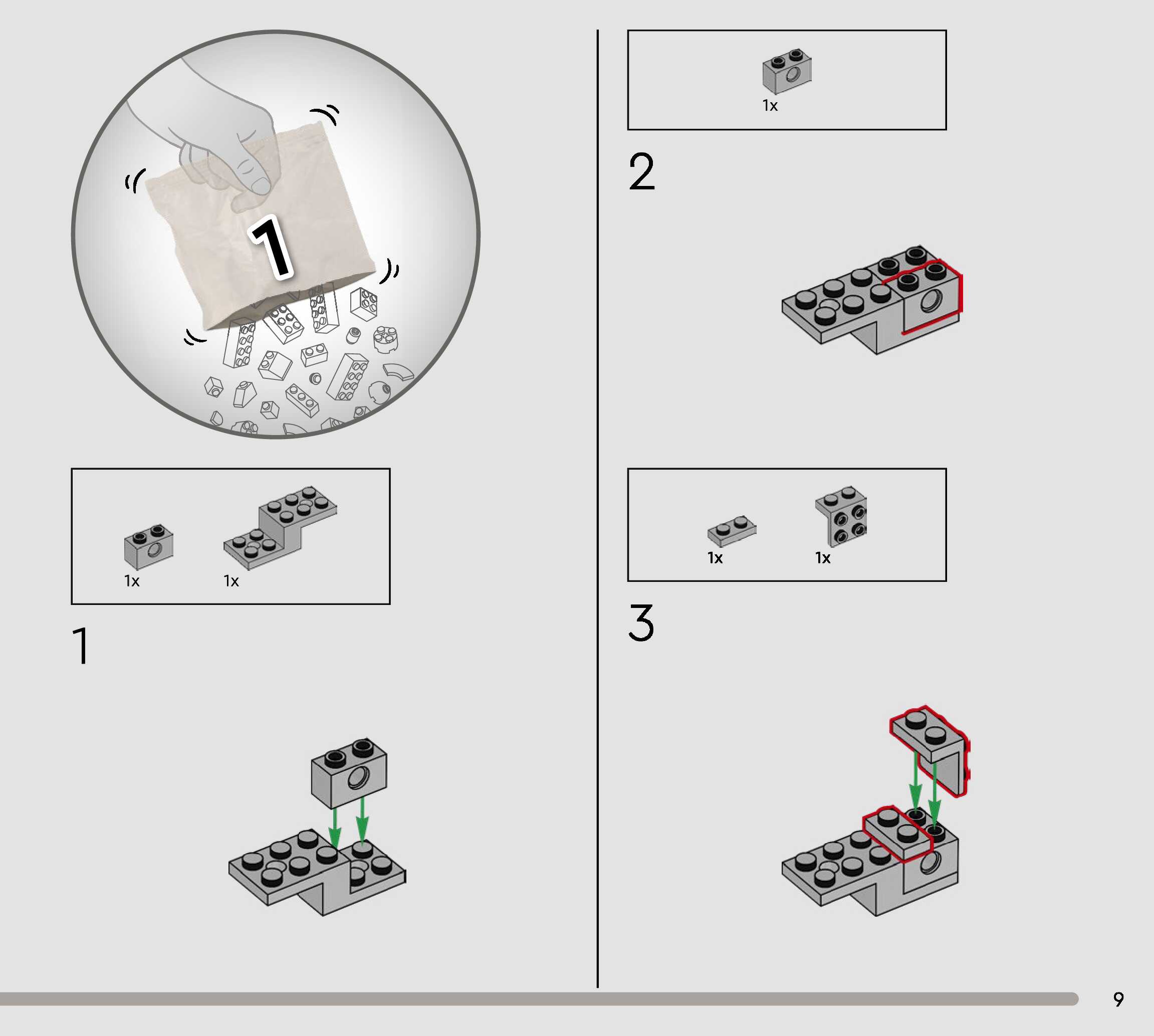 1

1x

1x

1

1x

2

1x

1x

3

9