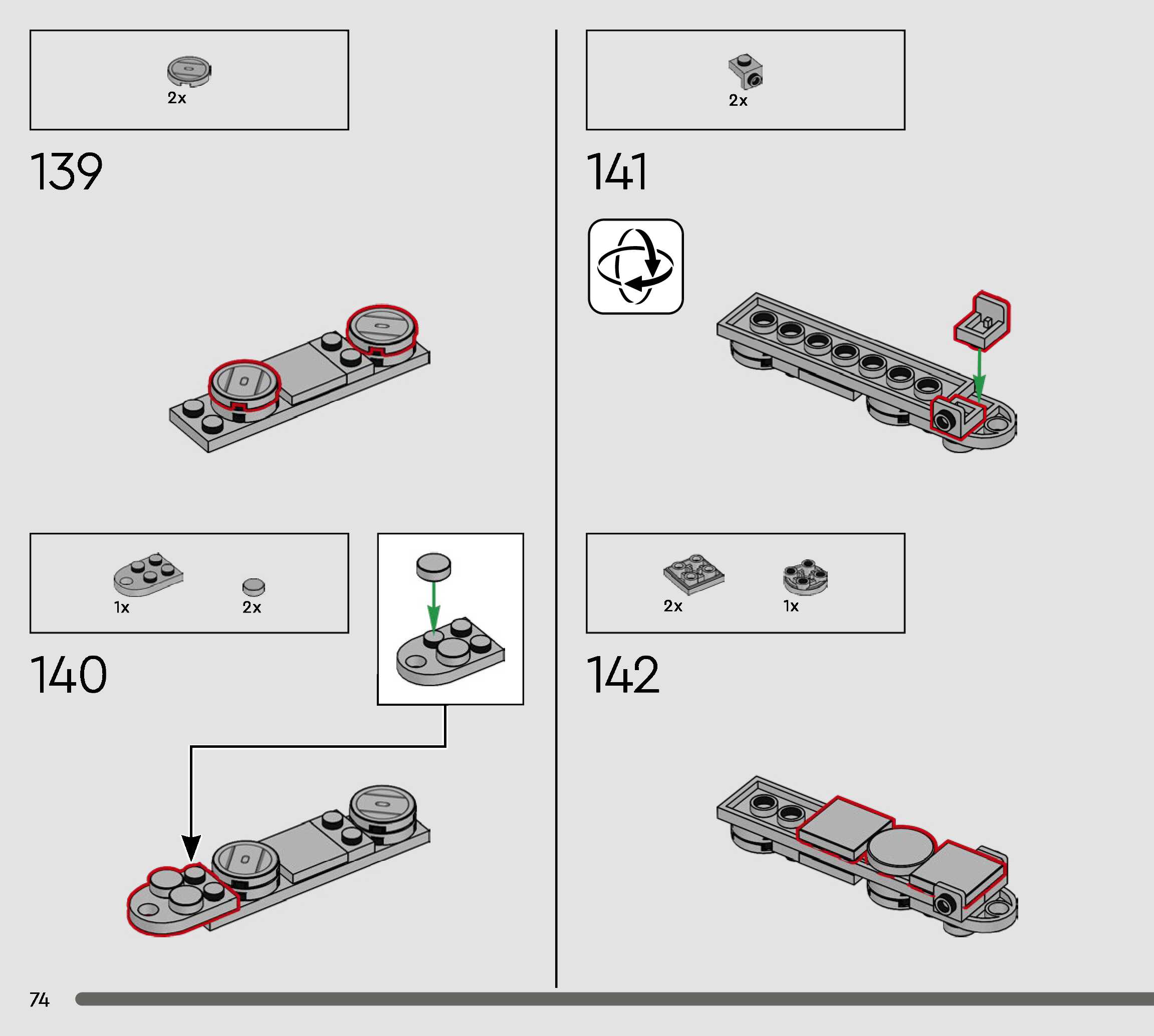 2x

139

1x 2x

140

2x

141

2x 1x

142

74