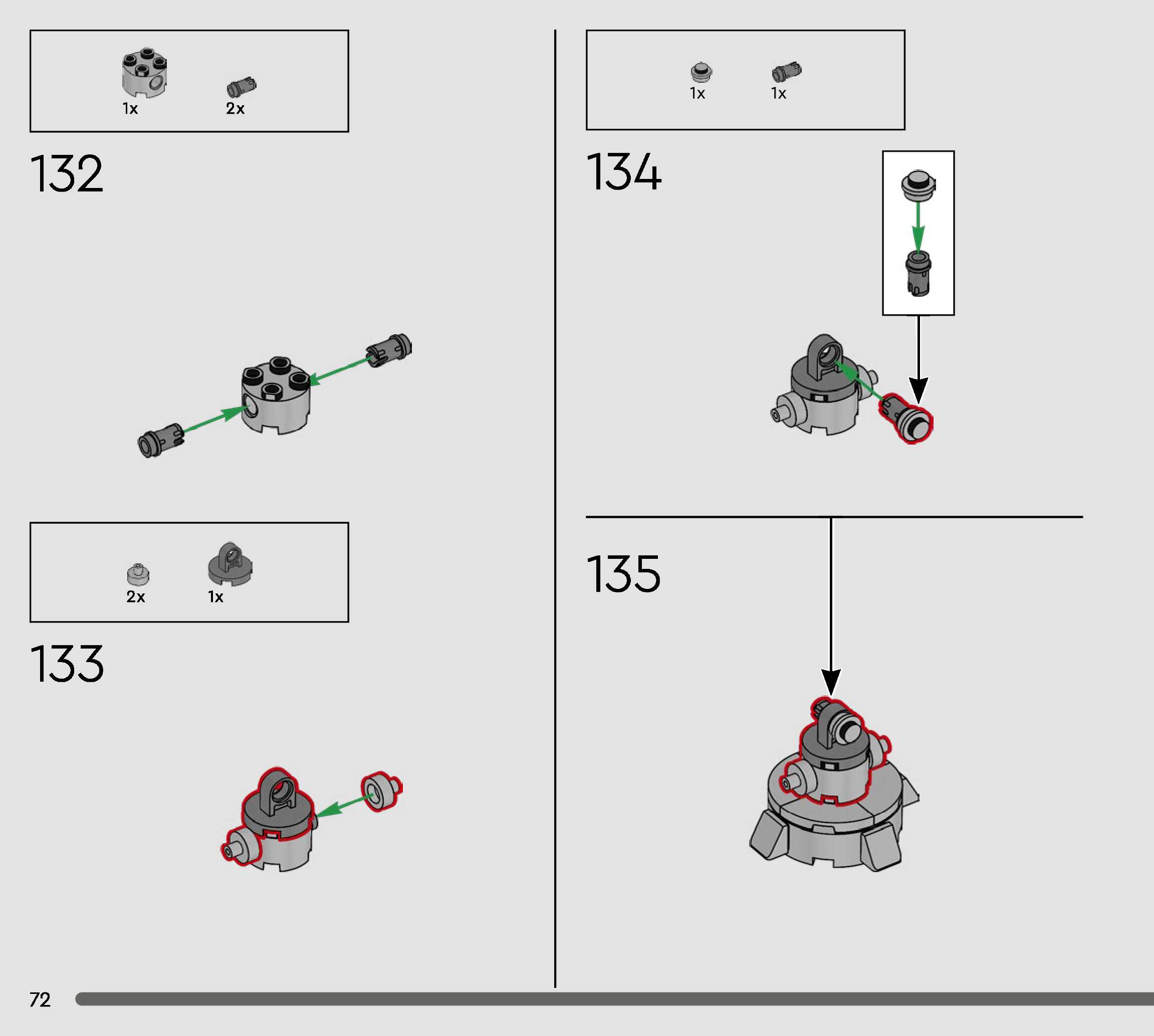 1x 2x

132

2x 1x

133

1x 1x

134

135

72